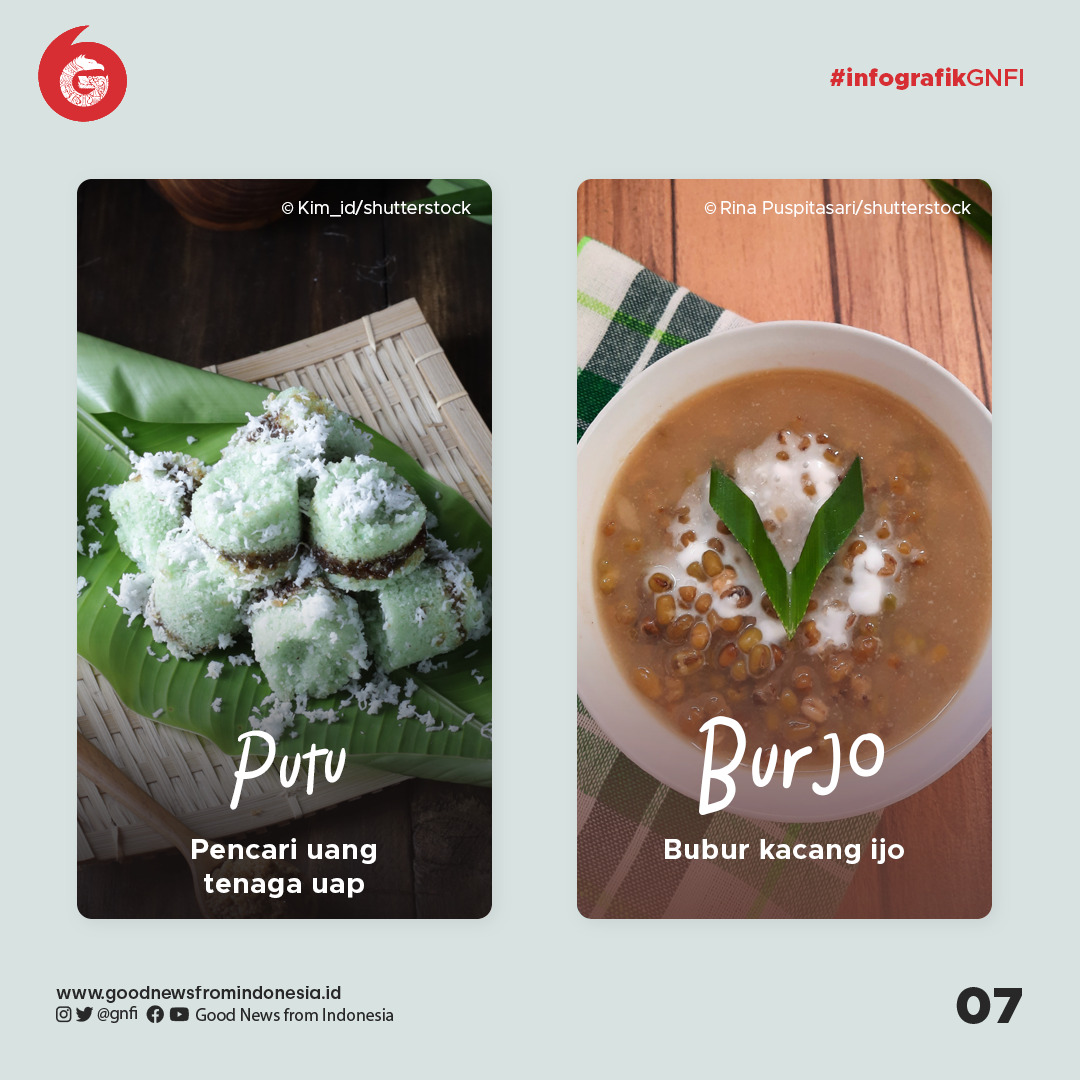 #infografikGNFI

© Kim_id/shutterstock

Putu

Pencari uang tenaga uap

© Rina Puspitasari/shutterstock

Burjo

Bubur kacang ijo

www.goodnewsfromindonesia.id
@gnfi Good News from Indonesia

07