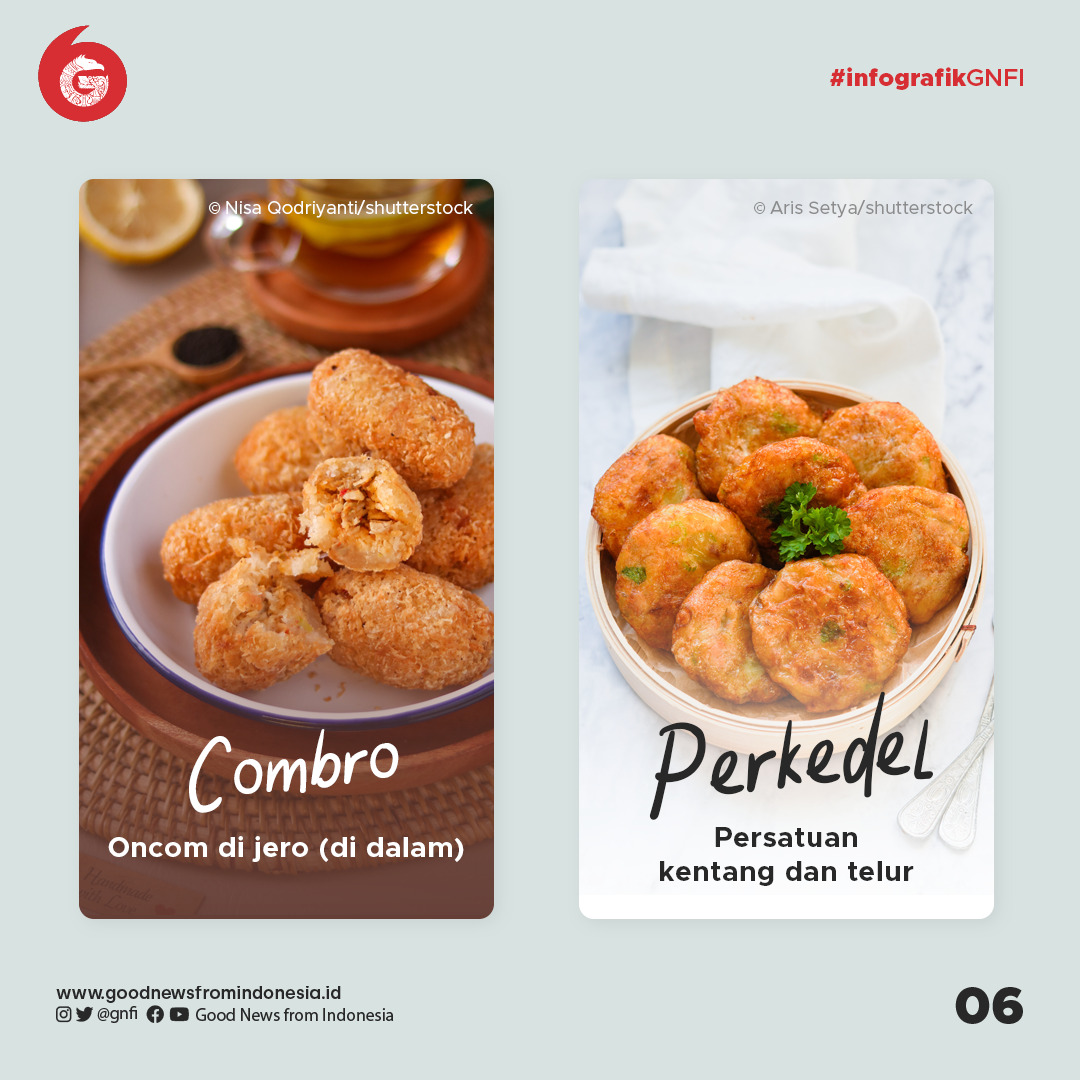 #infografikGNFI

© Nisa Qodriyanti/shutterstock

Combro

Oncom di jero (di dalam)

© Aris Setya/shutterstock

Perkedel

Persatuan kentang dan telur

www.goodnewsfromindonesia.id
@gnfi Good News from Indonesia

06