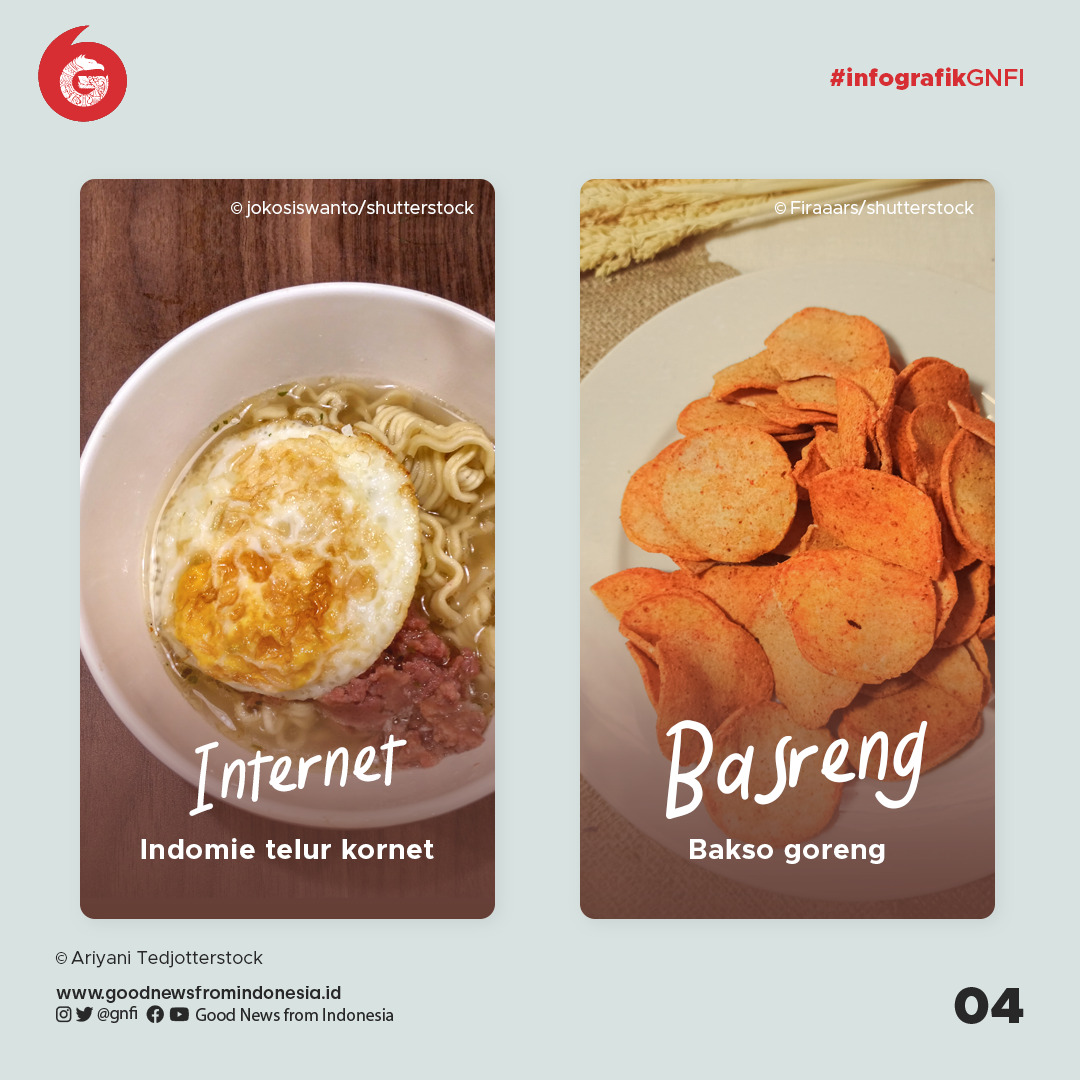 #infografikGNFI

© jokosiswanto/shutterstock

Internet

Indomie telur kornet

© Firaaars/shutterstock

Basreng

Bakso goreng

© Ariyani Tedjotterstock

www.goodnewsfromindonesia.id
@gnfi Good News from Indonesia

04