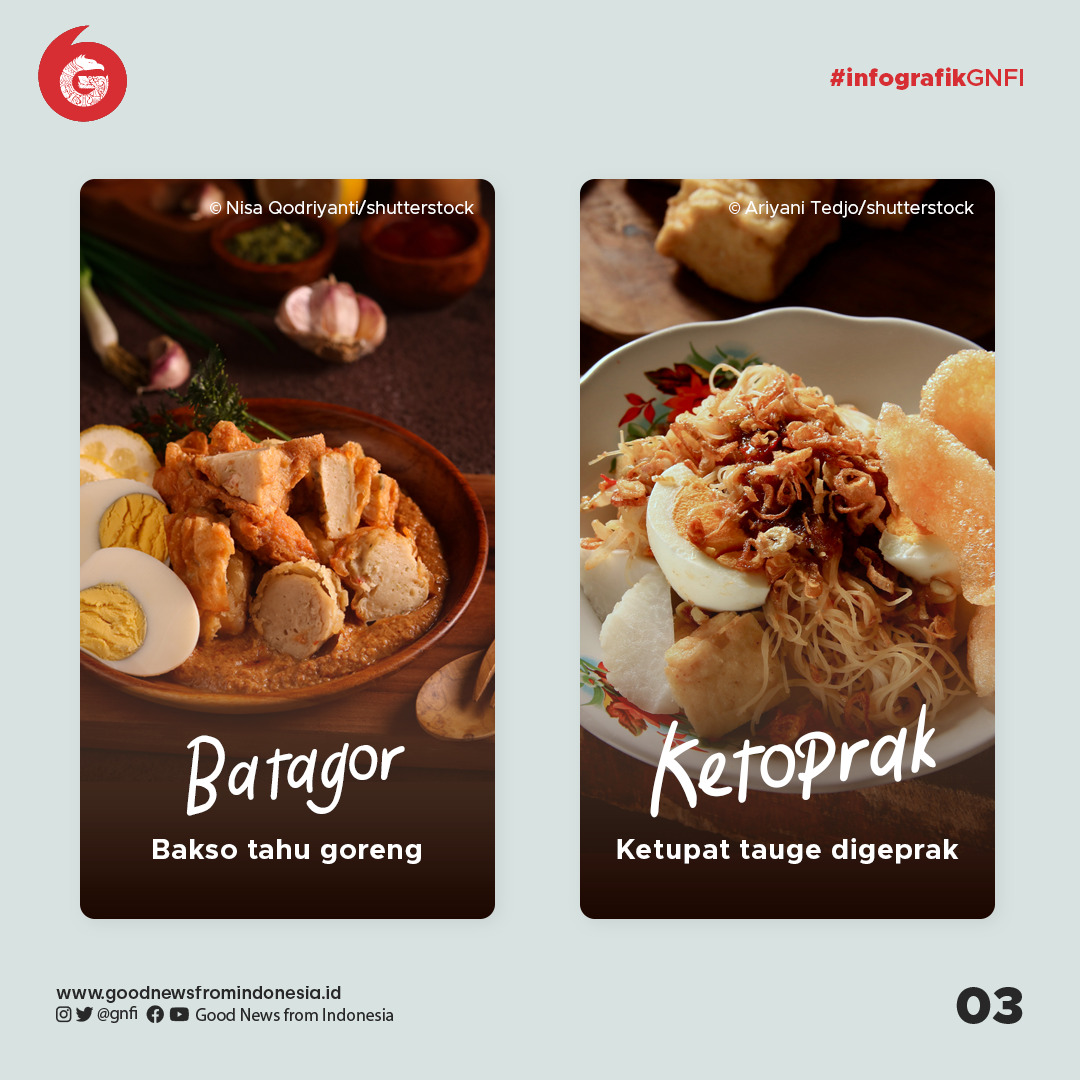 #infografikGNFI

© Nisa Qodriyanti/shutterstock

Batagor

Bakso tahu goreng

© Ariyani Tedjo/shutterstock

Ketoprak

Ketupat tauge digeprak

www.goodnewsfromindonesia.id
@gnfi Good News from Indonesia

03