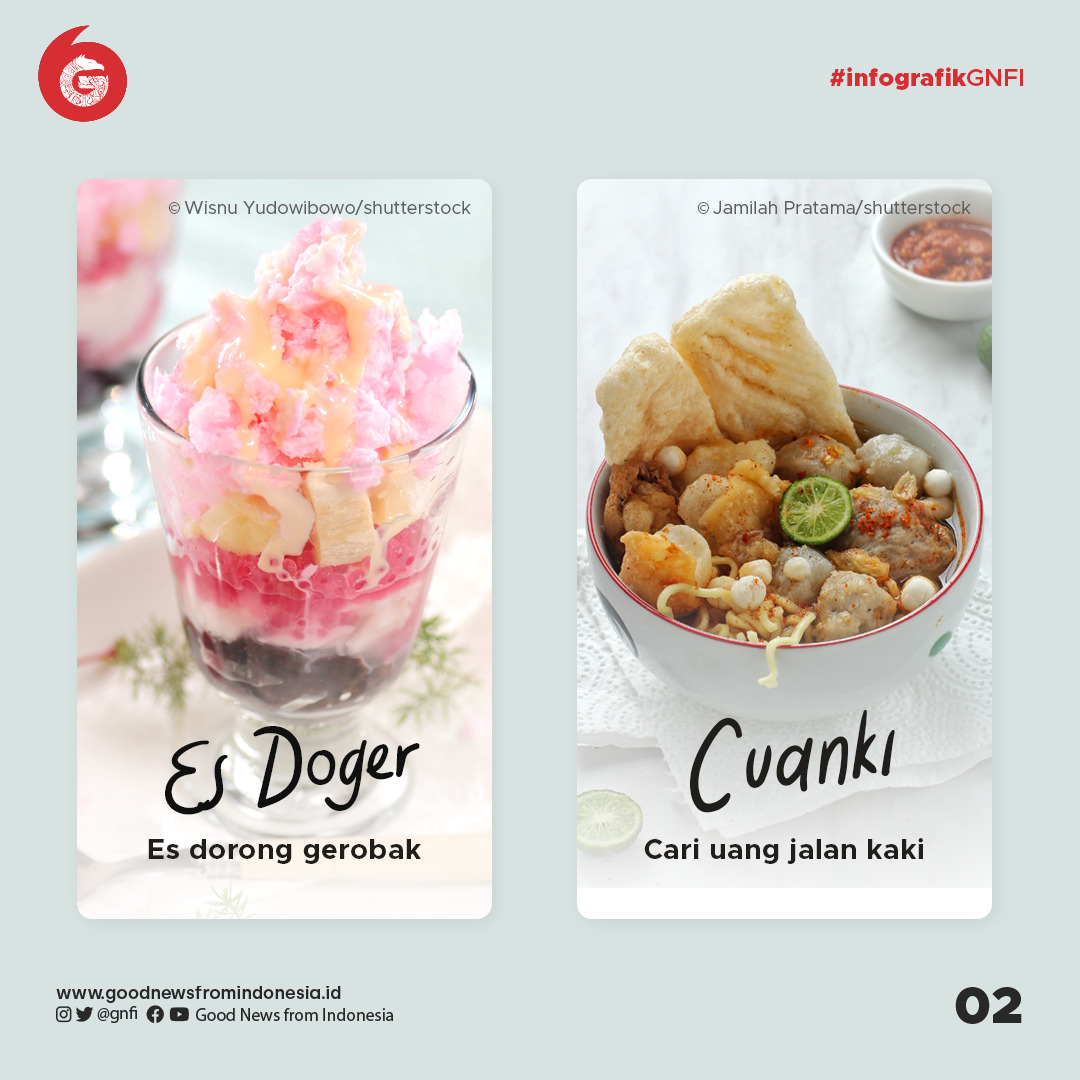 #infografikGNFI

© Wisnu Yudowibowo/shutterstock

Es Doger

Es dorong gerobak

© Jamilah Pratama/shutterstock

Cuanki

Cari uang jalan kaki

www.goodnewsfromindonesia.id
@gnfi Good News from Indonesia

02