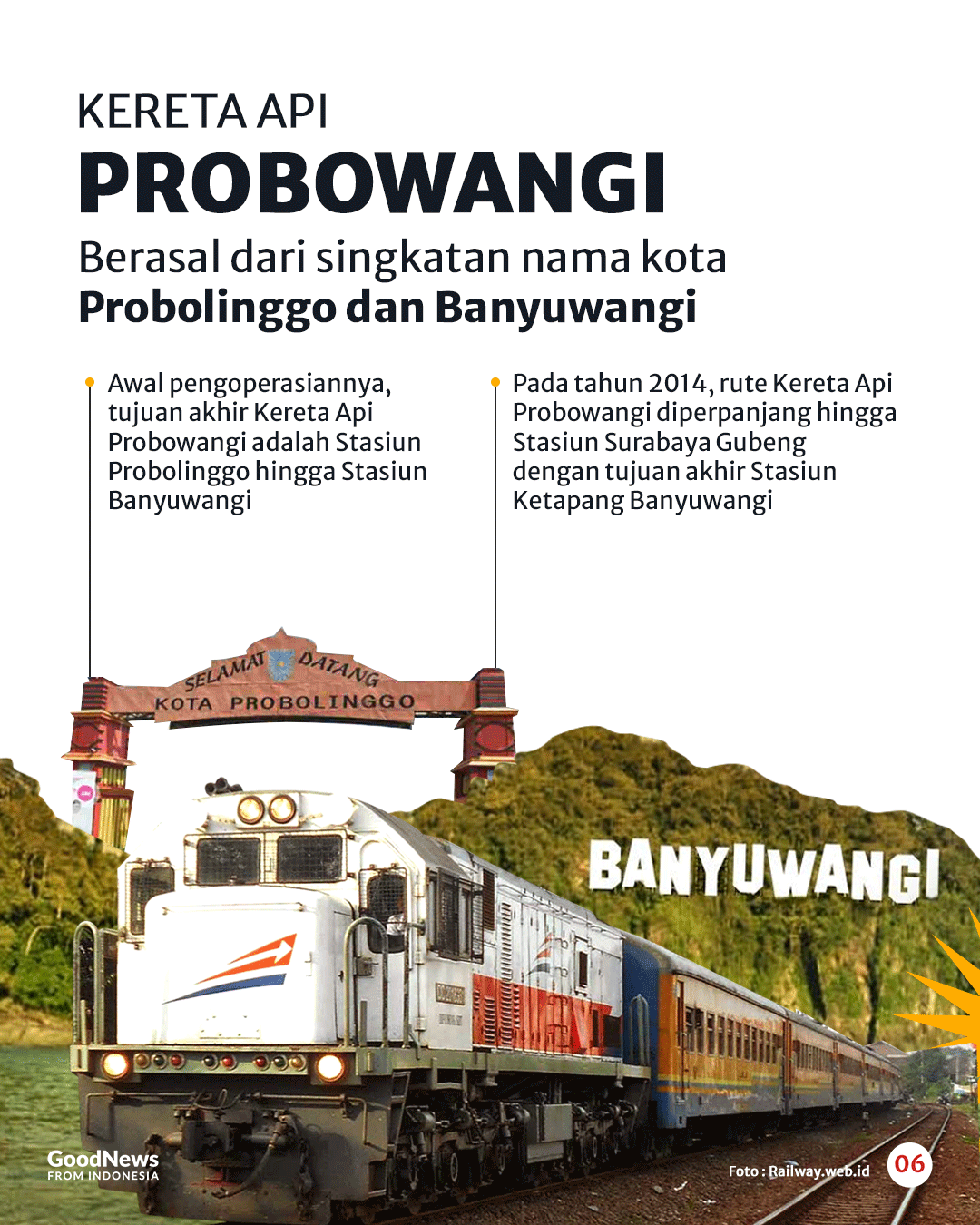 KERETA API
PROBOWANGI
Berasal dari singkatan nama kota
Probolinggo dan Banyuwangi

Awal pengoperasiannya, tujuan akhir Kereta Api Probowangi adalah Stasiun Probolinggo hingga Stasiun Banyuwangi

Pada tahun 2014, rute Kereta Api Probowangi diperpanjang hingga Stasiun Surabaya Gubeng dengan tujuan akhir Stasiun Ketapang Banyuwangi

SELAMAT DATANG
KOTA PROBOLINGGO

BANYUWANGI

GoodNews
FROM INDONESIA

Foto : Railway.web.id

06