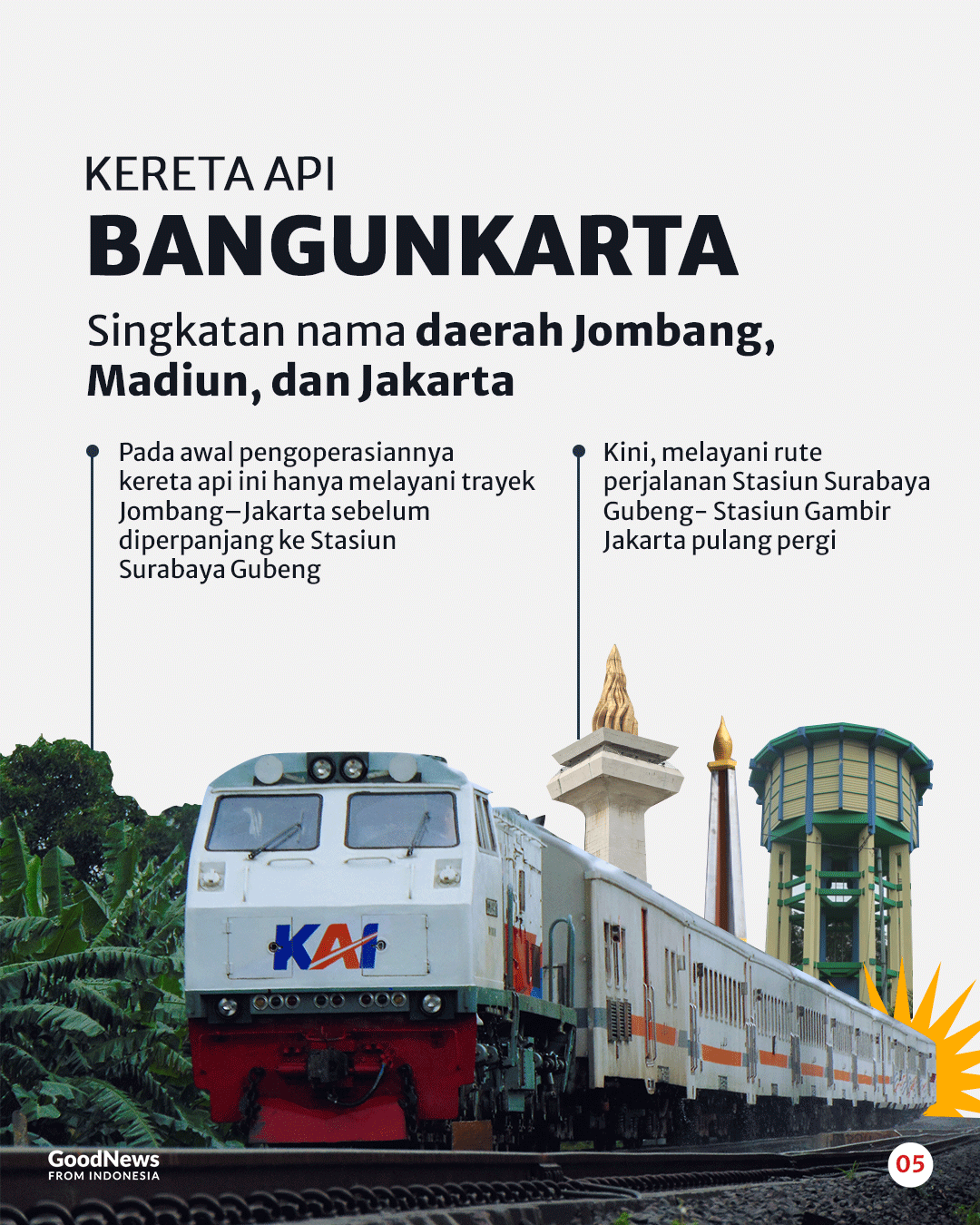 KERETA API
BANGUNKARTA

Singkatan nama daerah Jombang, Madiun, dan Jakarta

Pada awal pengoperasiannya kereta api ini hanya melayani trayek Jombang–Jakarta sebelum diperpanjang ke Stasiun Surabaya Gubeng

Kini, melayani rute perjalanan Stasiun Surabaya Gubeng- Stasiun Gambir Jakarta pulang pergi

KAI

GoodNews FROM INDONESIA

05