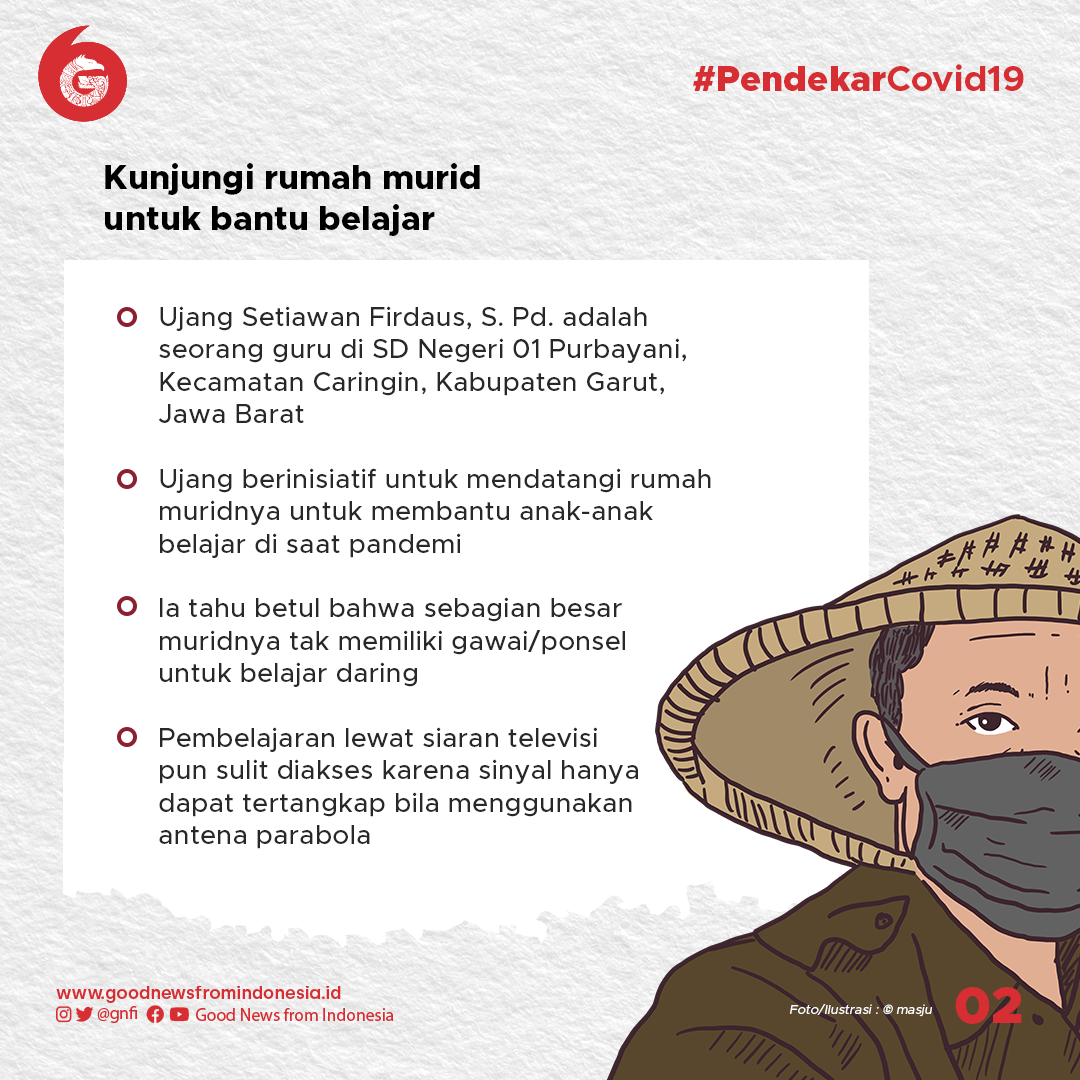 #PendekarCovid19

Kunjungi rumah murid untuk bantu belajar

Ujang Setiawan Firdaus, S. Pd. adalah seorang guru di SD Negeri 01 Purbayani, Kecamatan Caringin, Kabupaten Garut, Jawa Barat

Ujang berinisiatif untuk mendatangi rumah muridnya untuk membantu anak-anak belajar di saat pandemi

Ia tahu betul bahwa sebagian besar muridnya tak memiliki gawai/ponsel untuk belajar daring

Pembelajaran lewat siaran televisi pun sulit diakses karena sinyal hanya dapat tertangkap bila menggunakan antena parabola

www.goodnewsfromindonesia.id
@gnfi Good News from Indonesia

Foto/Ilustrasi : © masju

02