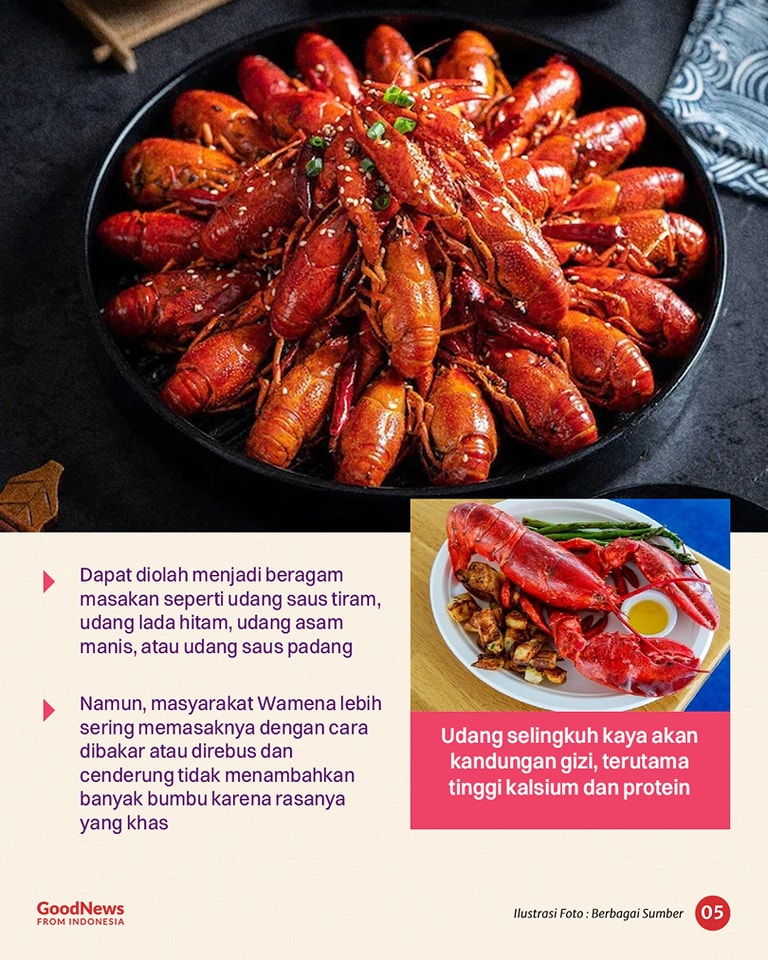 Dapat diolah menjadi beragam masakan seperti udang saus tiram, udang lada hitam, udang asam manis, atau udang saus padang

Namun, masyarakat Wamena lebih sering memasaknya dengan cara dibakar atau direbus dan cenderung tidak menambahkan banyak bumbu karena rasanya yang khas

Udang selingkuh kaya akan kandungan gizi, terutama tinggi kalsium dan protein

GoodNews FROM INDONESIA

Ilustrasi Foto : Berbagai Sumber

05