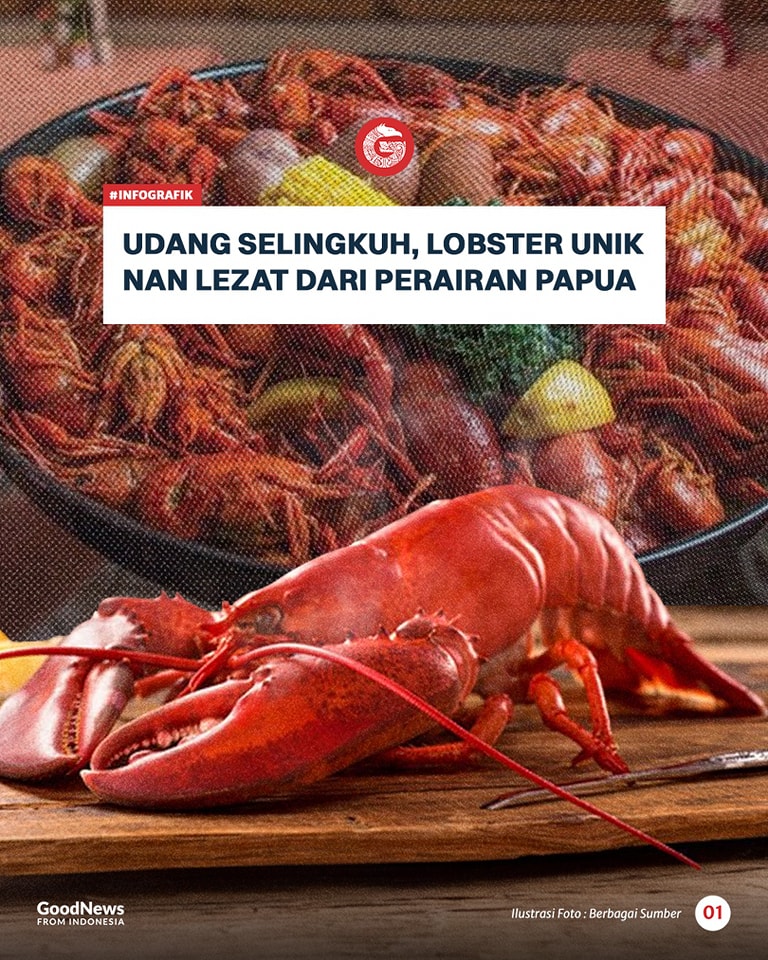 #INFOGRAFIK

UDANG SELINGKUH, LOBSTER UNIK NAN LEZAT DARI PERAIRAN PAPUA

GoodNews FROM INDONESIA

Ilustrasi Foto : Berbagai Sumber

01