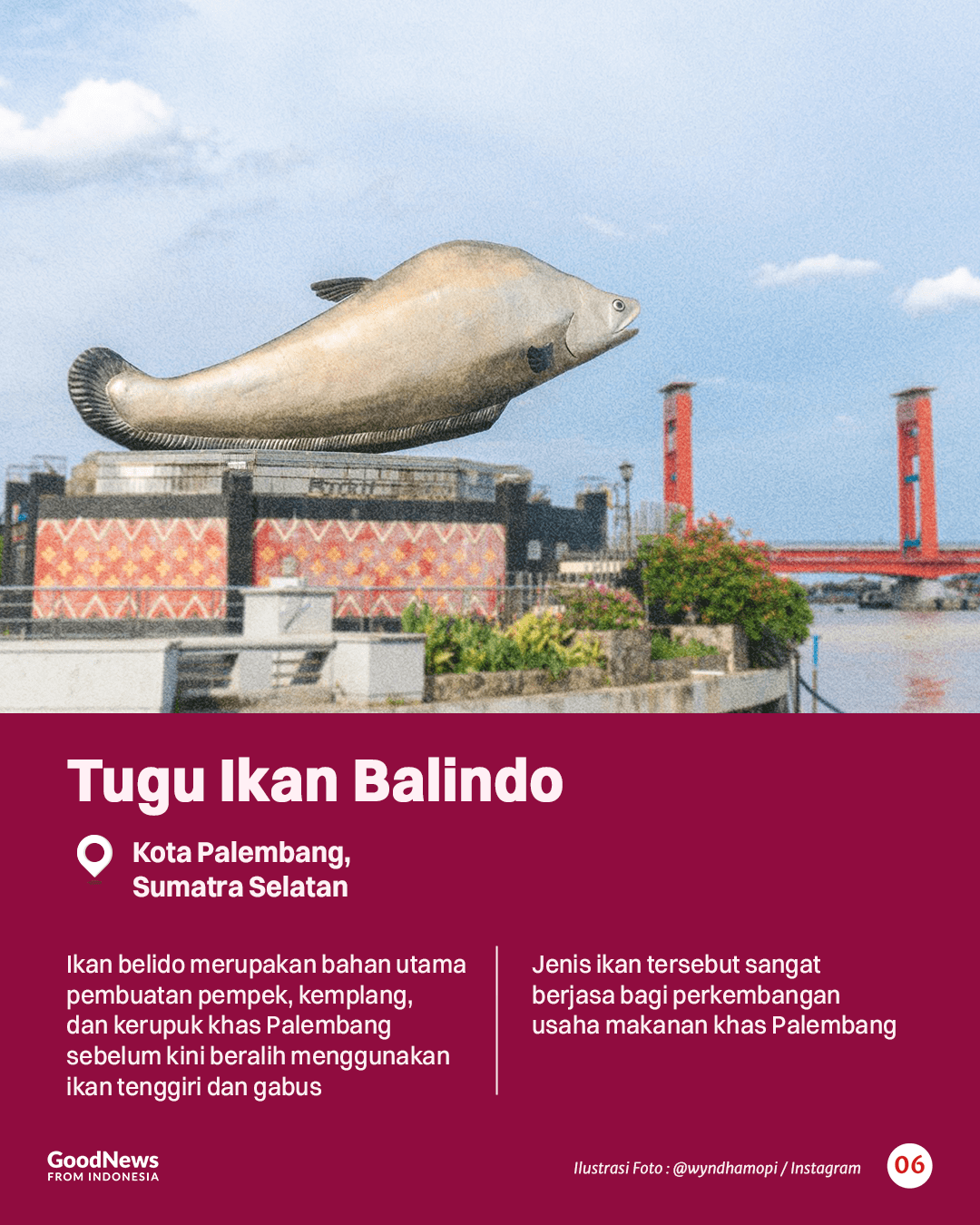 Tugu Ikan Balindo

Kota Palembang, Sumatra Selatan

Ikan belido merupakan bahan utama pembuatan pempek, kemplang, dan kerupuk khas Palembang sebelum kini beralih menggunakan ikan tenggiri dan gabus

Jenis ikan tersebut sangat berjasa bagi perkembangan usaha makanan khas Palembang

GoodNews FROM INDONESIA

Ilustrasi Foto : @wyndhamopi / Instagram

06