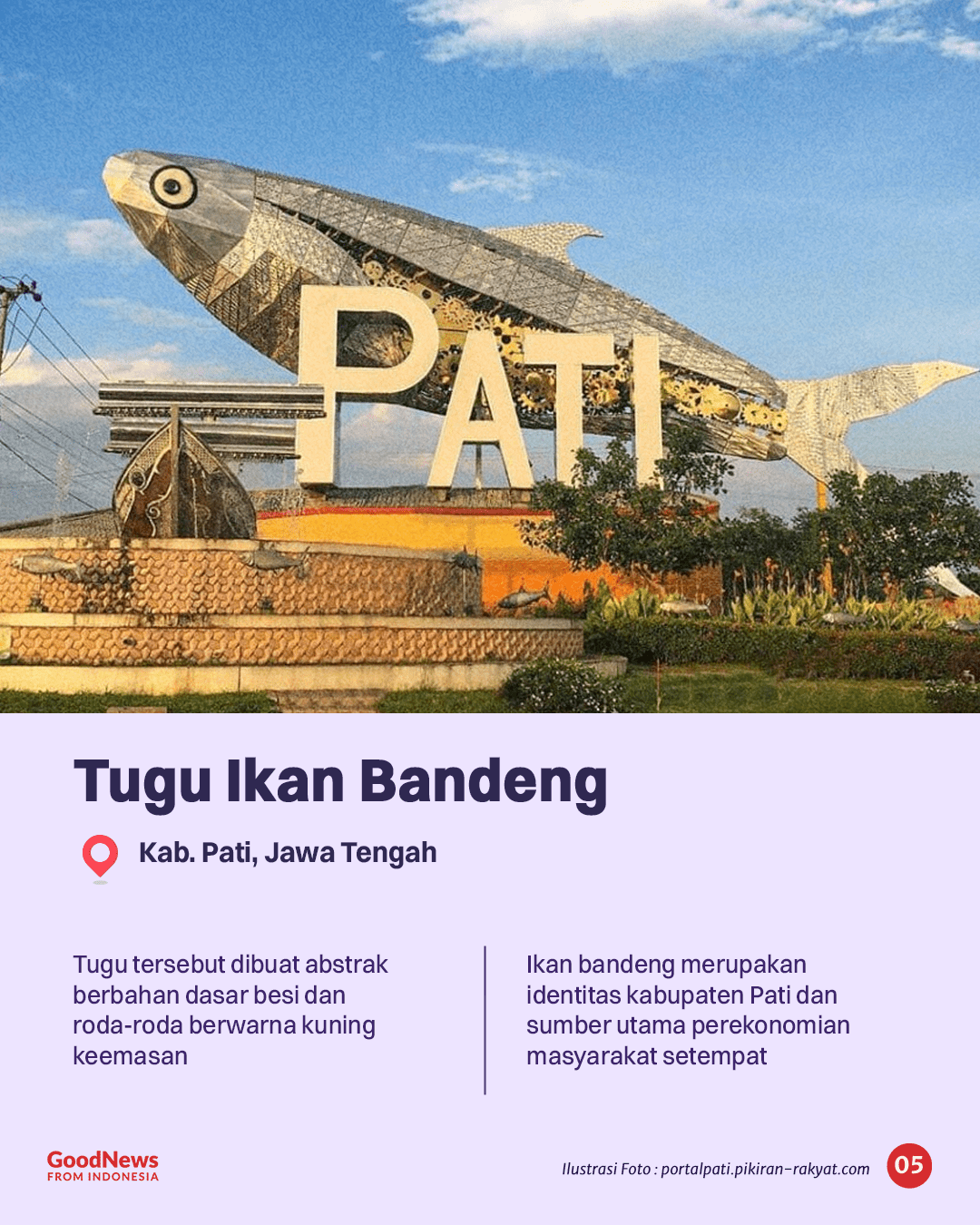 PATI

Tugu Ikan Bandeng

Kab. Pati, Jawa Tengah

Tugu tersebut dibuat abstrak berbahan dasar besi dan roda-roda berwarna kuning keemasan

Ikan bandeng merupakan identitas kabupaten Pati dan sumber utama perekonomian masyarakat setempat

GoodNews FROM INDONESIA

Ilustrasi Foto : portalpati.pikiran-rakyat.com

05