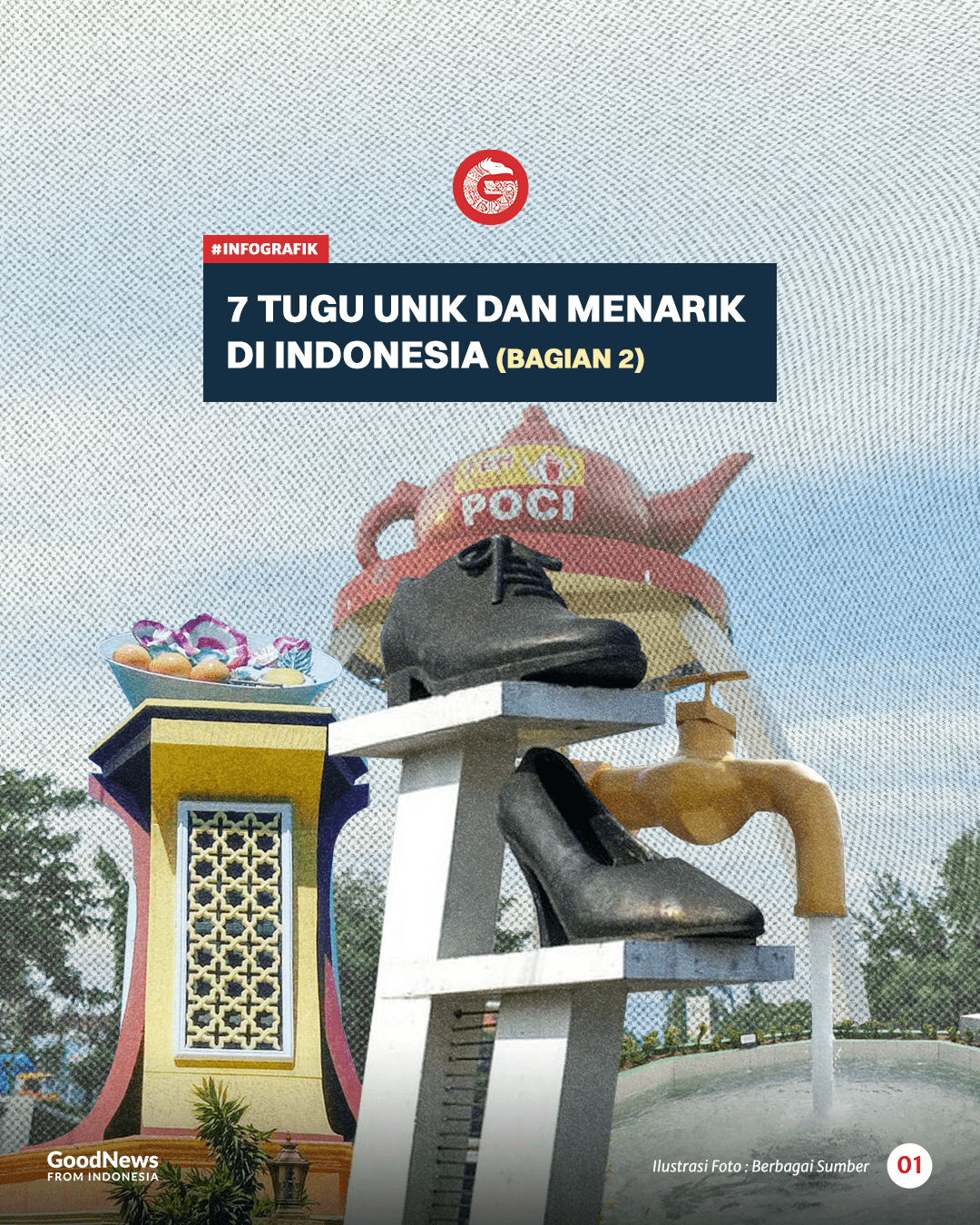 #INFOGRAFIK

7 TUGU UNIK DAN MENARIK DI INDONESIA (BAGIAN 2)

TEH POCI

GoodNews FROM INDONESIA

Ilustrasi Foto : Berbagai Sumber

01