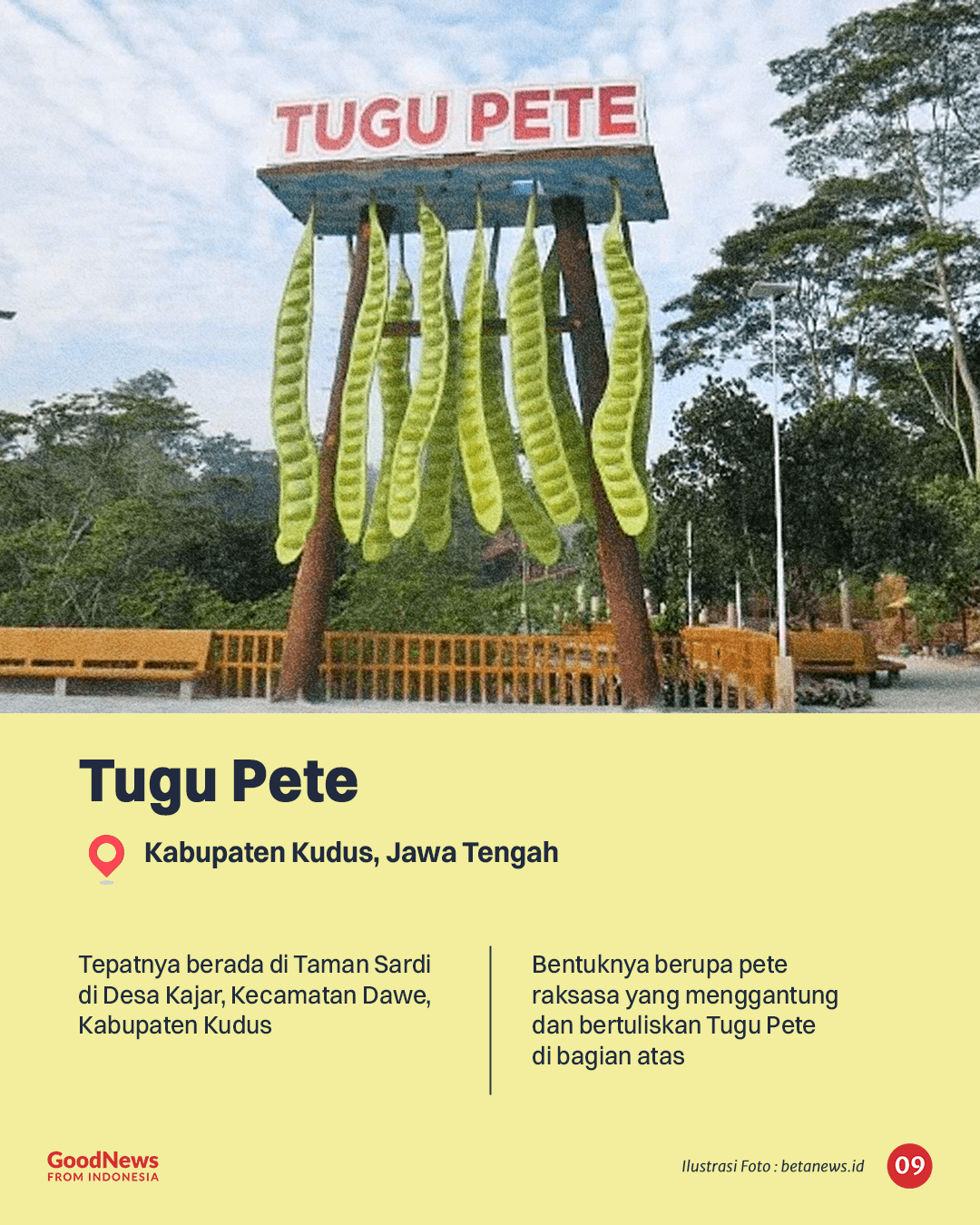 TUGU PETE

Tugu Pete

Kabupaten Kudus, Jawa Tengah

Tepatnya berada di Taman Sardi di Desa Kajar, Kecamatan Dawe, Kabupaten Kudus

Bentuknya berupa pete raksasa yang menggantung dan bertuliskan Tugu Pete di bagian atas

GoodNews FROM INDONESIA

Ilustrasi Foto : betanews.id

09