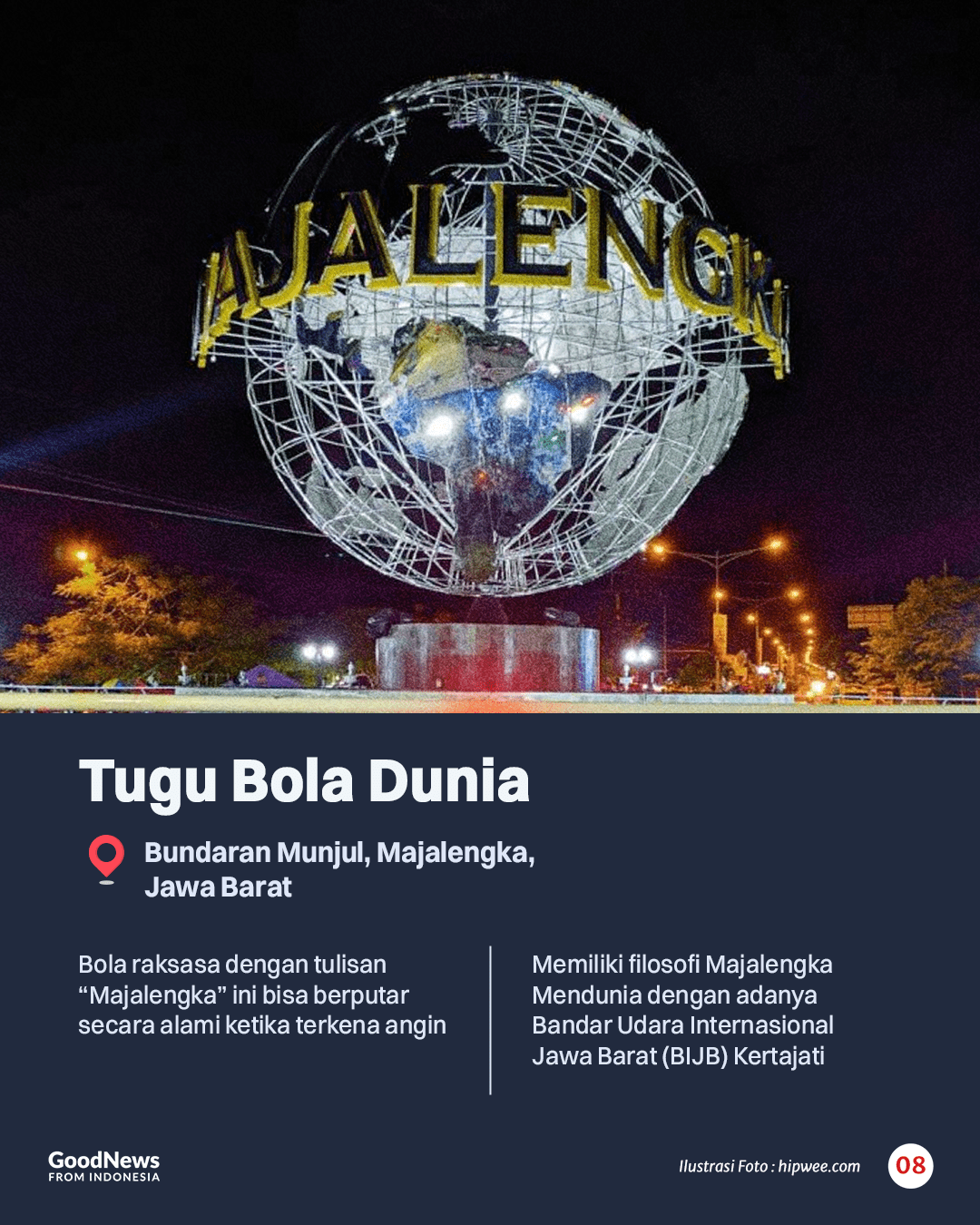 MAJALENGKA

Tugu Bola Dunia

Bundaran Munjul, Majalengka, Jawa Barat

Bola raksasa dengan tulisan “Majalengka” ini bisa berputar secara alami ketika terkena angin

Memiliki filosofi Majalengka Mendunia dengan adanya Bandar Udara Internasional Jawa Barat (BIJB) Kertajati

GoodNews FROM INDONESIA

Ilustrasi Foto : hipwee.com

08