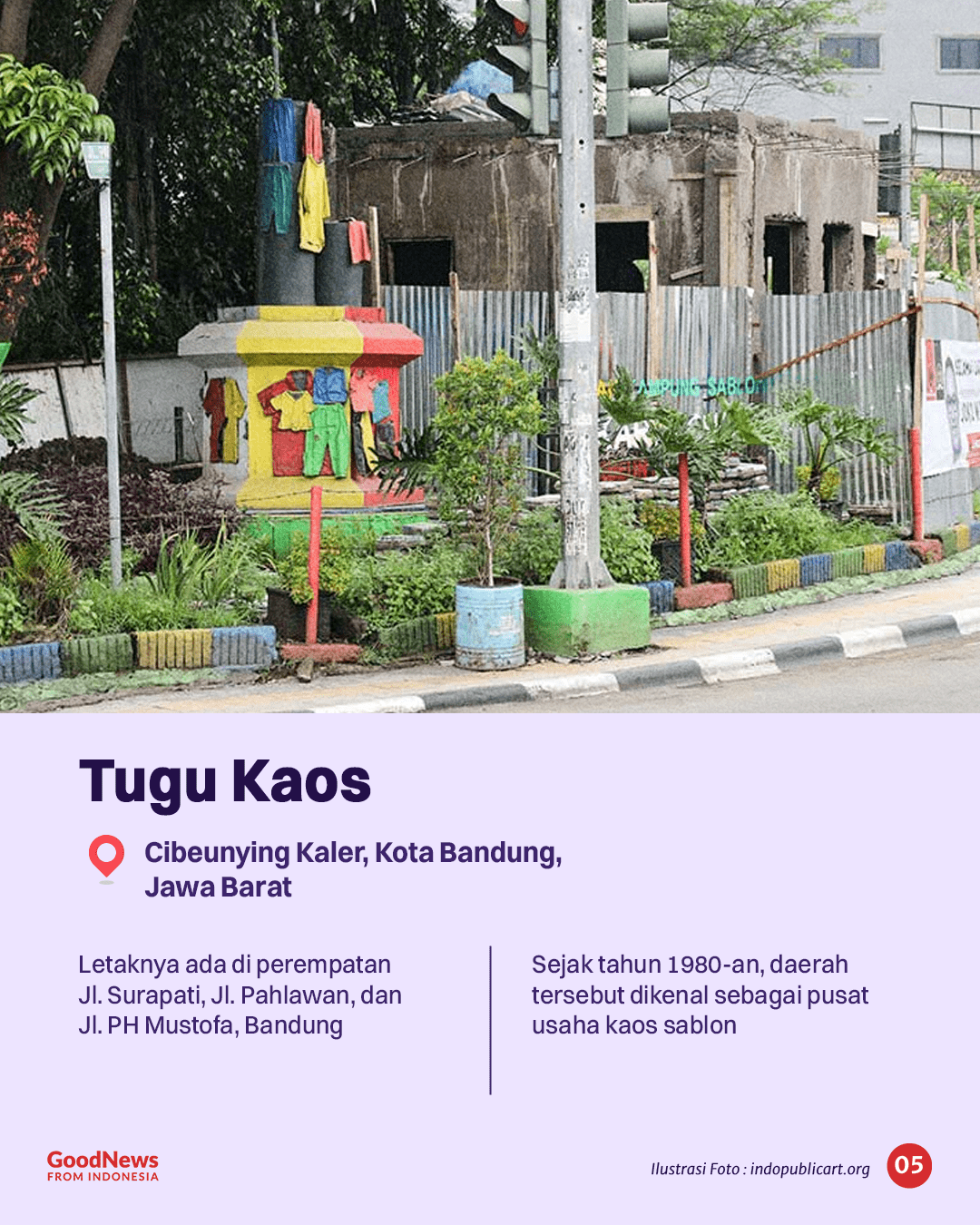 KAMPUNG SABLON

Tugu Kaos

Cibeunying Kaler, Kota Bandung, Jawa Barat

Letaknya ada di perempatan Jl. Surapati, Jl. Pahlawan, dan Jl. PH Mustofa, Bandung

Sejak tahun 1980-an, daerah tersebut dikenal sebagai pusat usaha kaos sablon

GoodNews FROM INDONESIA

Ilustrasi Foto : indopublicart.org

05