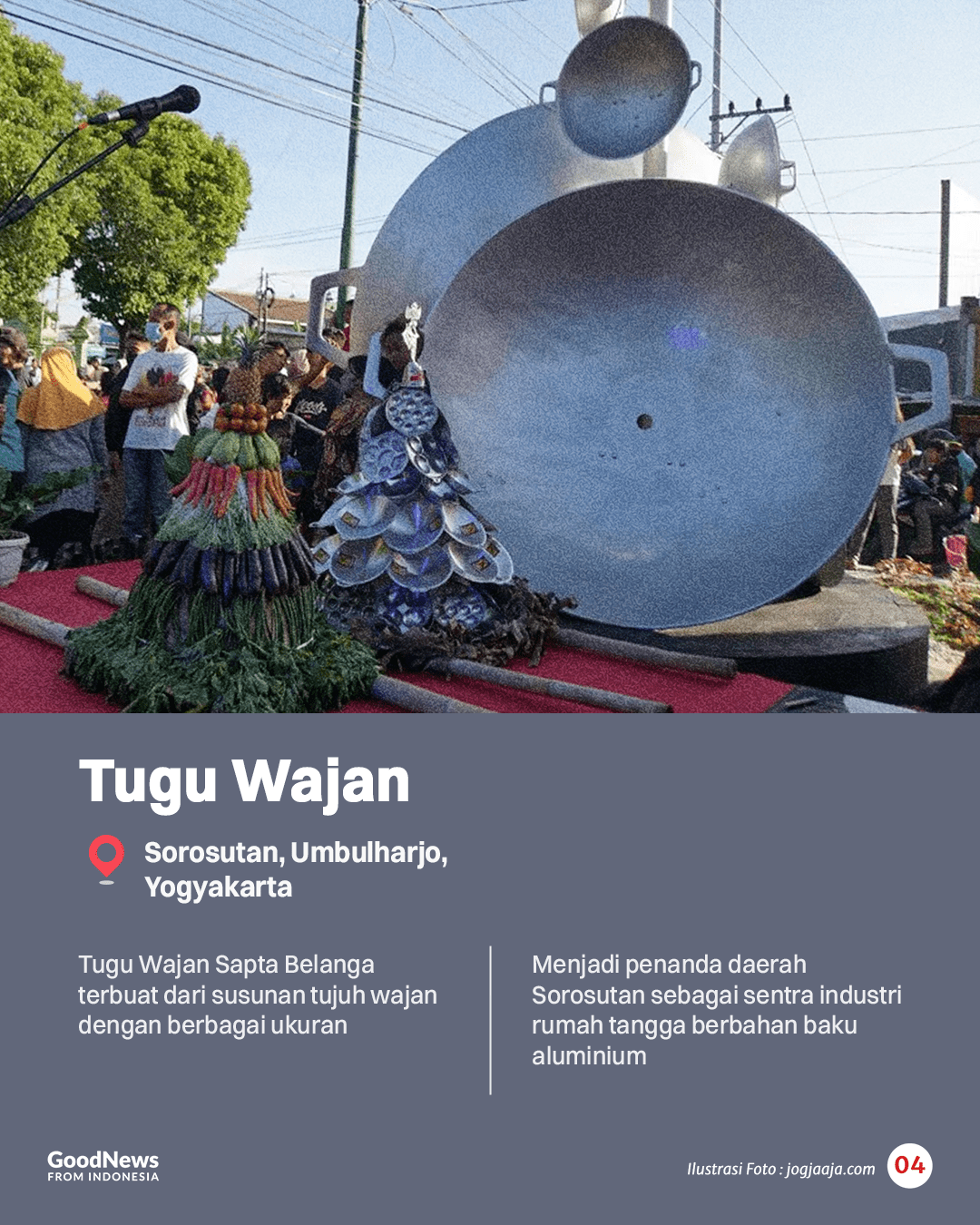 Tugu Wajan

Sorosutan, Umbulharjo, Yogyakarta

Tugu Wajan Sapta Belanga terbuat dari susunan tujuh wajan dengan berbagai ukuran

Menjadi penanda daerah Sorosutan sebagai sentra industri rumah tangga berbahan baku aluminium

GoodNews FROM INDONESIA

Ilustrasi Foto : jogjaaja.com

04