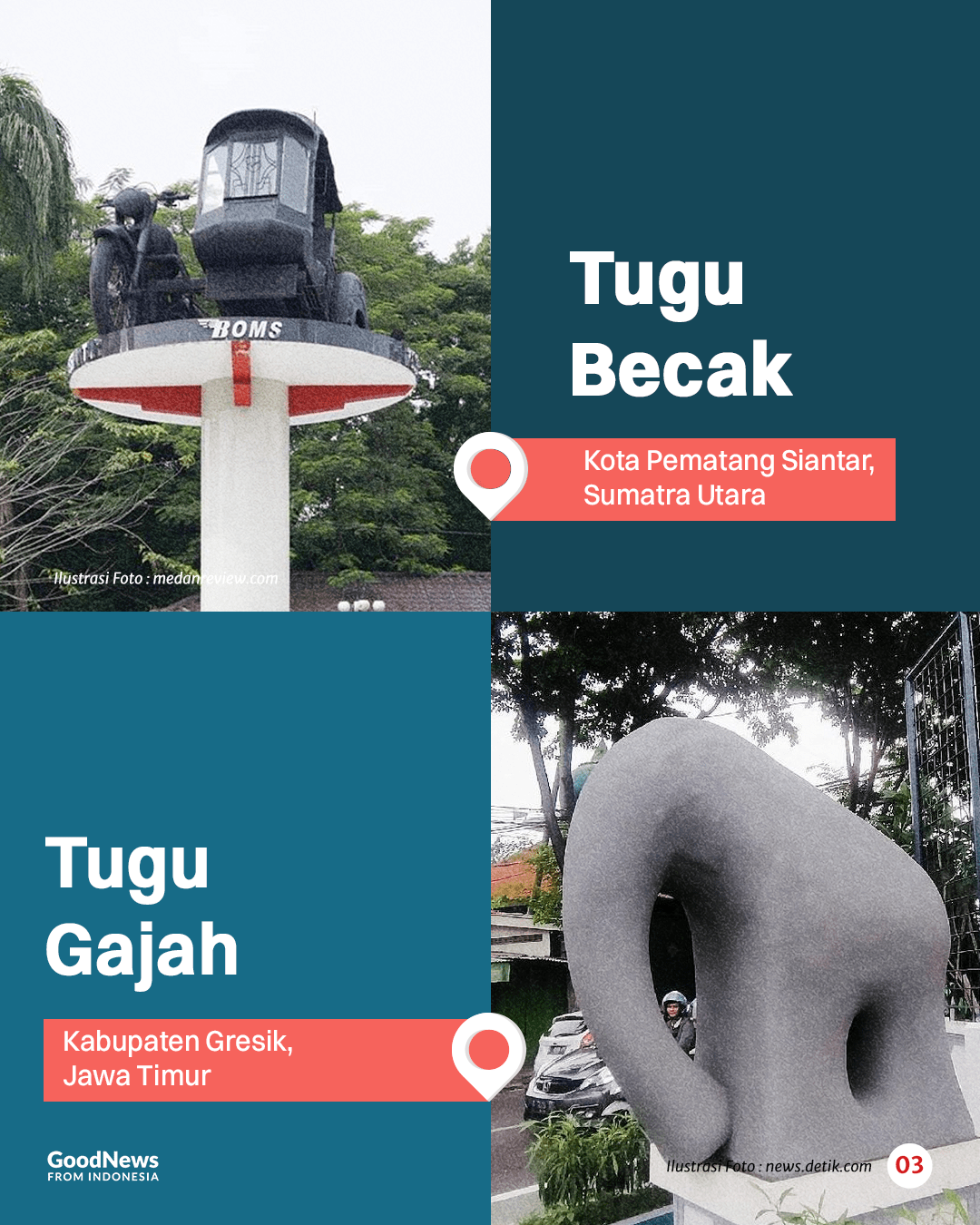 BOMS

Ilustrasi Foto : medanreview.com

Tugu Becak

Kota Pematang Siantar, Sumatra Utara

Tugu Gajah

Kabupaten Gresik, Jawa Timur

GoodNews FROM INDONESIA

Ilustrasi Foto : news.detik.com

03