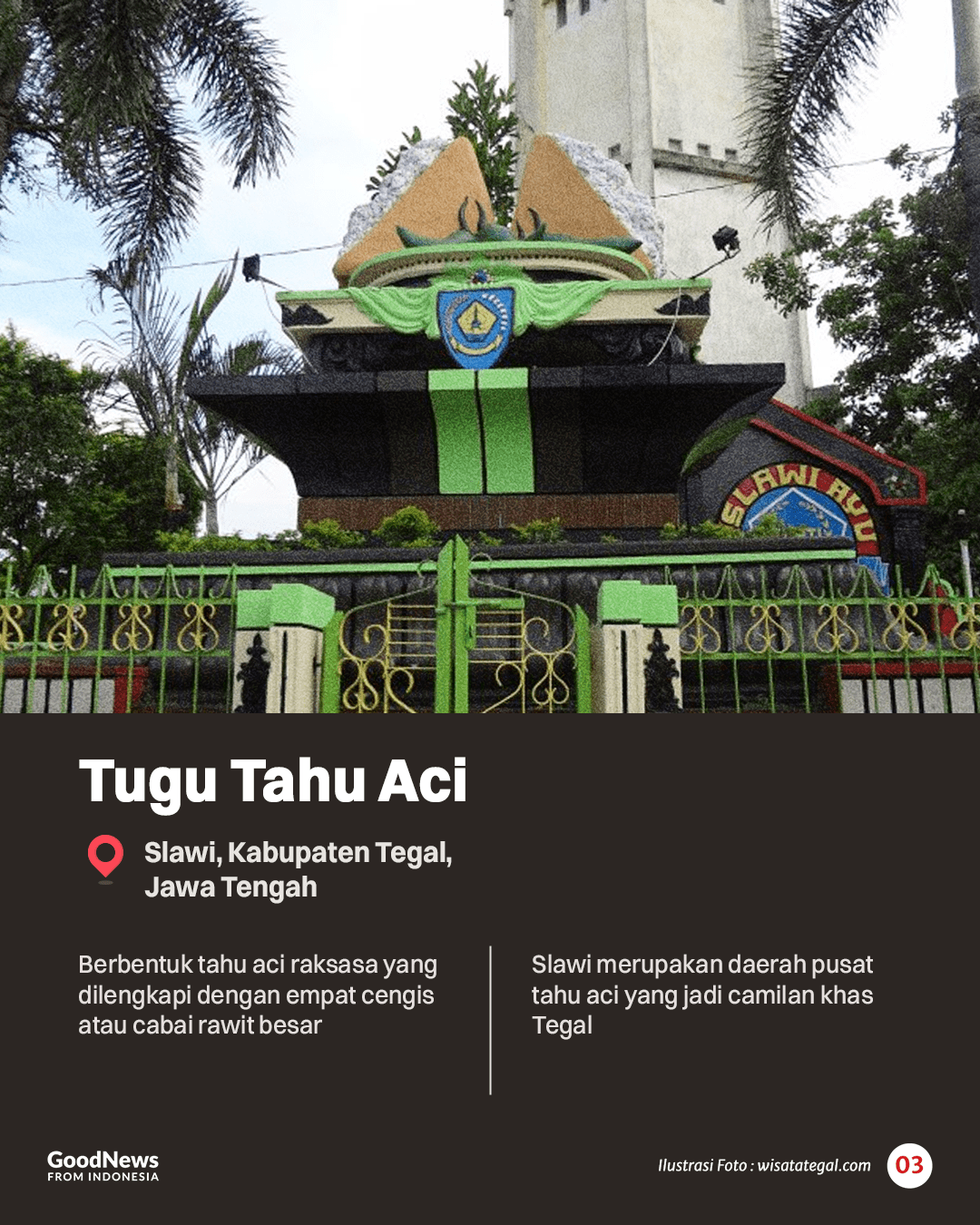 SLAWI AYU

Tugu Tahu Aci

Slawi, Kabupaten Tegal, Jawa Tengah

Berbentuk tahu aci raksasa yang dilengkapi dengan empat cengis atau cabai rawit besar

Slawi merupakan daerah pusat tahu aci yang jadi camilan khas Tegal

GoodNews FROM INDONESIA

Ilustrasi Foto : wisatategal.com

03