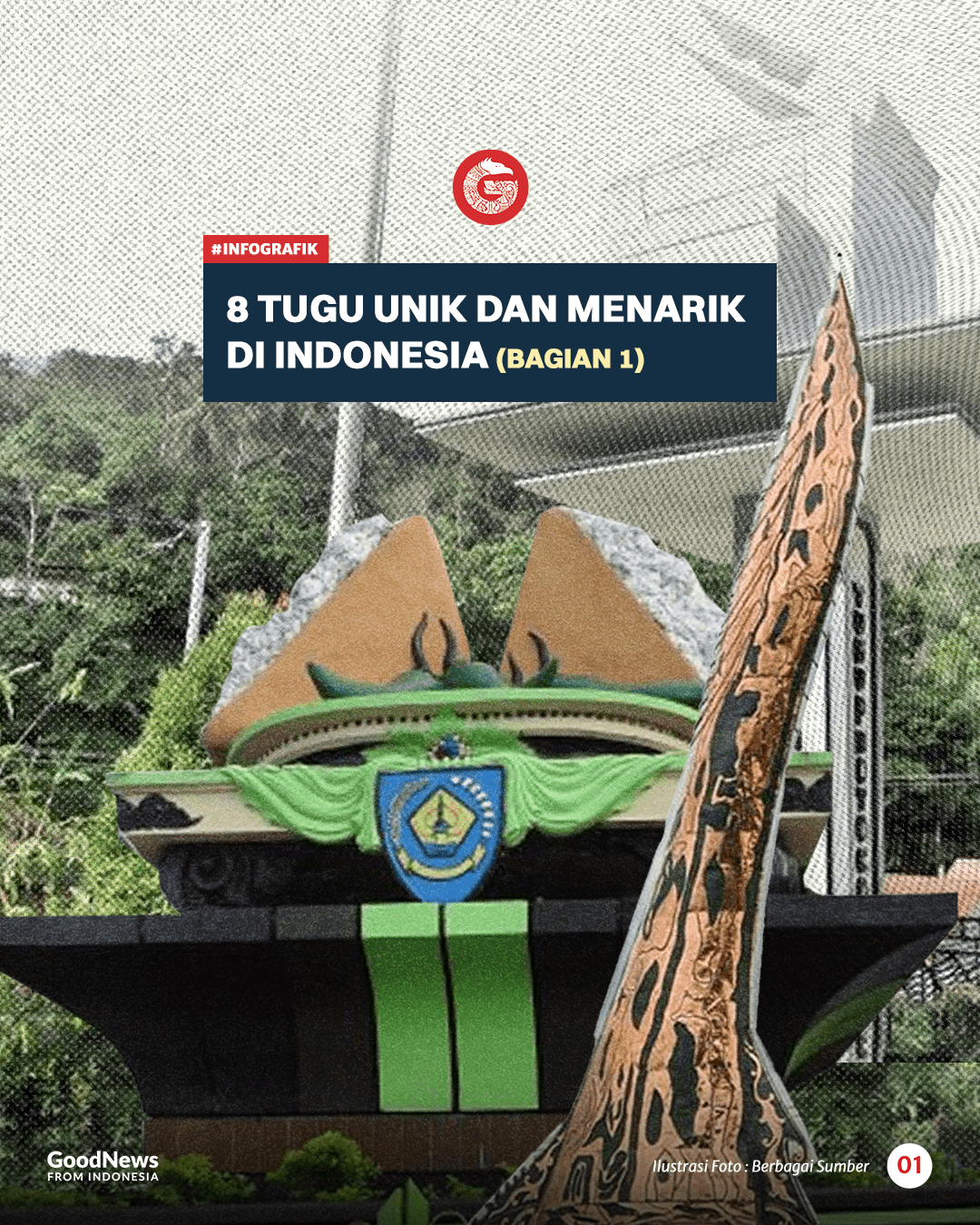 #INFOGRAFIK

8 TUGU UNIK DAN MENARIK DI INDONESIA (BAGIAN 1)

GoodNews FROM INDONESIA

Ilustrasi Foto : Berbagai Sumber

01