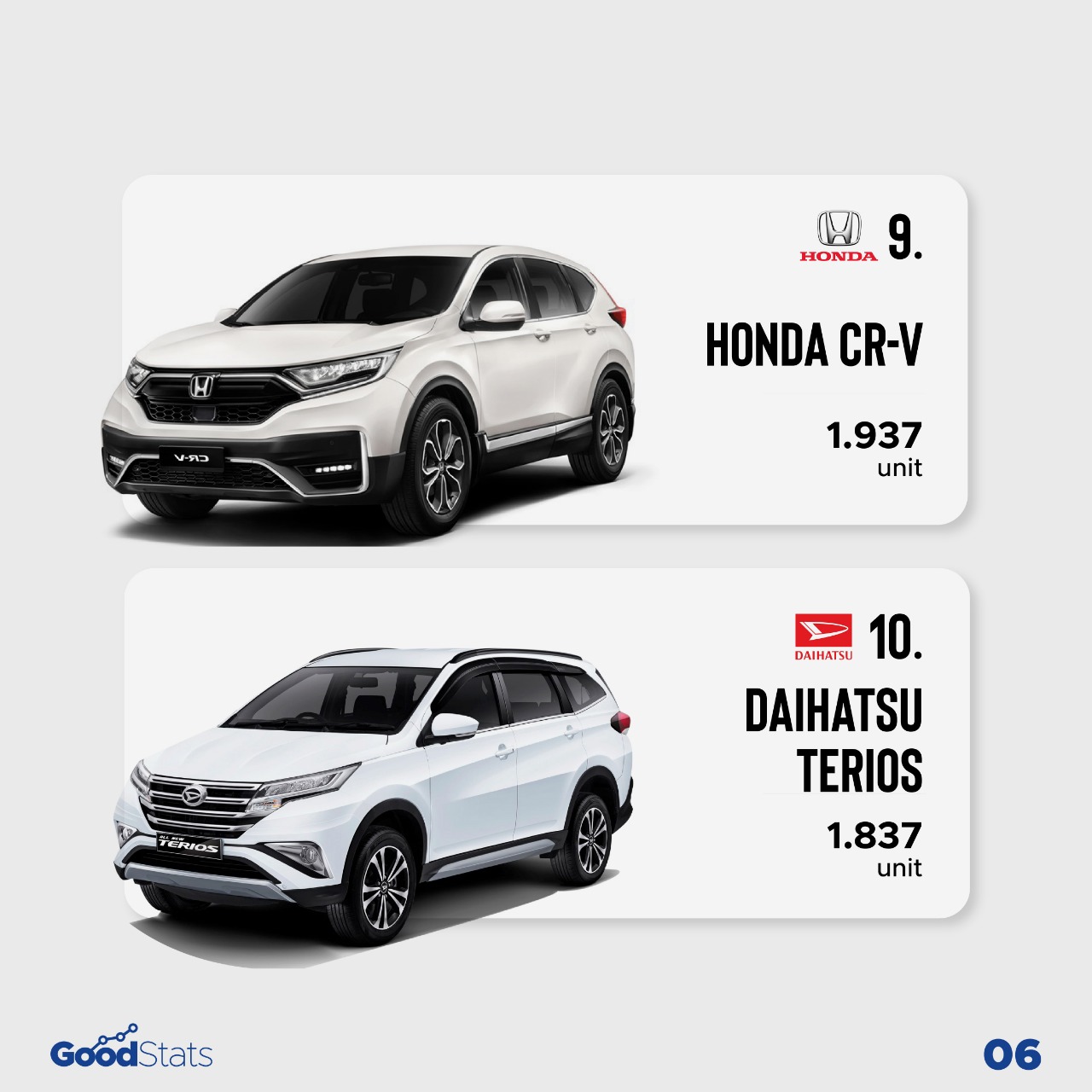 HONDA 9.

HONDA CR-V

1.937
unit

CR-V

DAIHATSU 10.

DAIHATSU TERIOS

1.837
unit

ALL NEW TERIOS

GoodStats

06