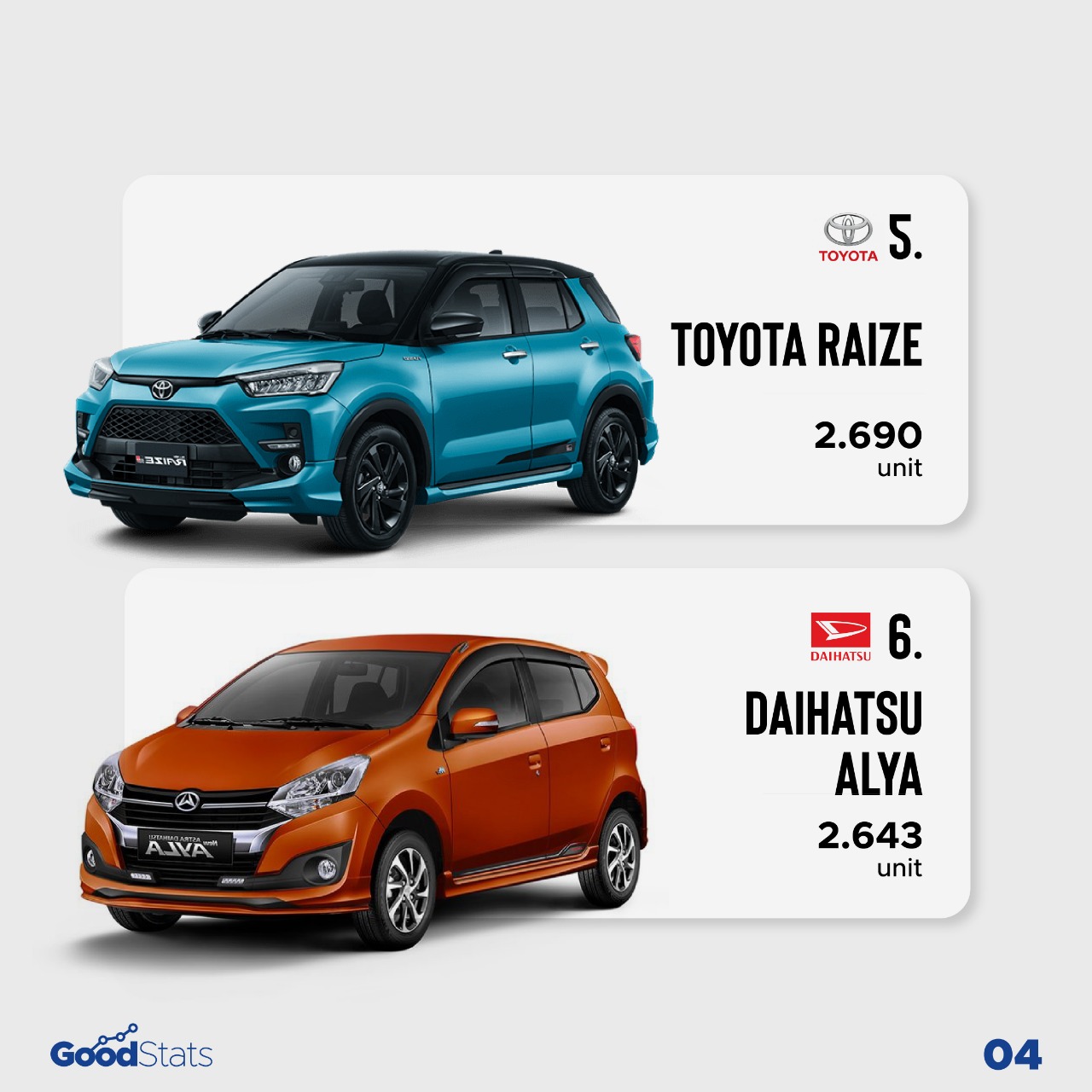 TOYOTA 5.

TOYOTA RAIZE

2.690 unit

DAIHATSU 6.

DAIHATSU ALYA

2.643 unit

GoodStats

04