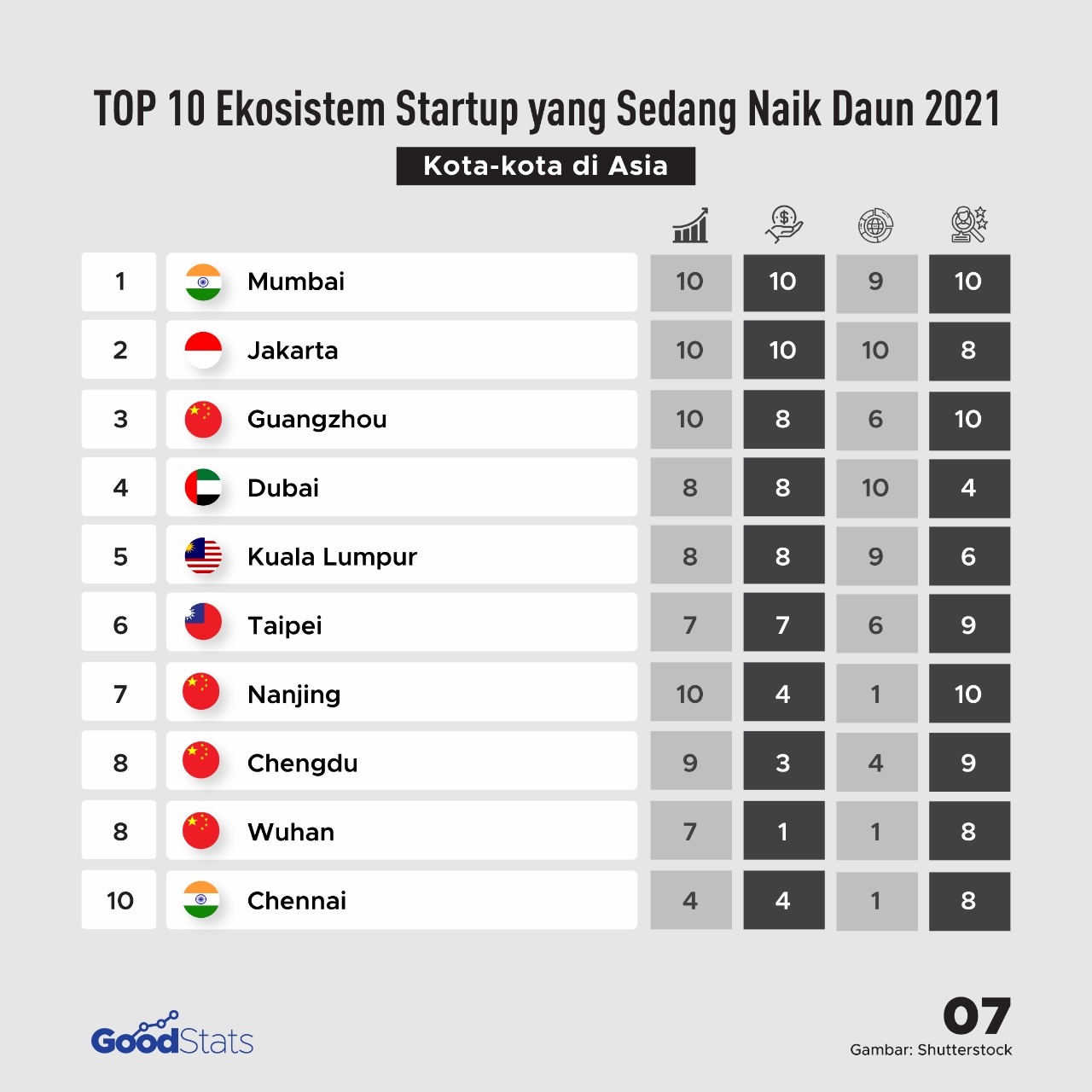 TOP 10 Ekosistem Startup yang Sedang Naik Daun 2021

Kota-kota di Asia

| | | | | | |
|---|---|---|---|---|---|
| 1 | Mumbai | 10 | 10 | 9 | 10 |
| 2 | Jakarta | 10 | 10 | 10 | 8 |
| 3 | Guangzhou | 10 | 8 | 6 | 10 |
| 4 | Dubai | 8 | 8 | 10 | 4 |
| 5 | Kuala Lumpur | 8 | 8 | 9 | 6 |
| 6 | Taipei | 7 | 7 | 6 | 9 |
| 7 | Nanjing | 10 | 4 | 1 | 10 |
| 8 | Chengdu | 9 | 3 | 4 | 9 |
| 8 | Wuhan | 7 | 1 | 1 | 8 |
| 10 | Chennai | 4 | 4 | 1 | 8 |

GoodStats

07
Gambar: Shutterstock