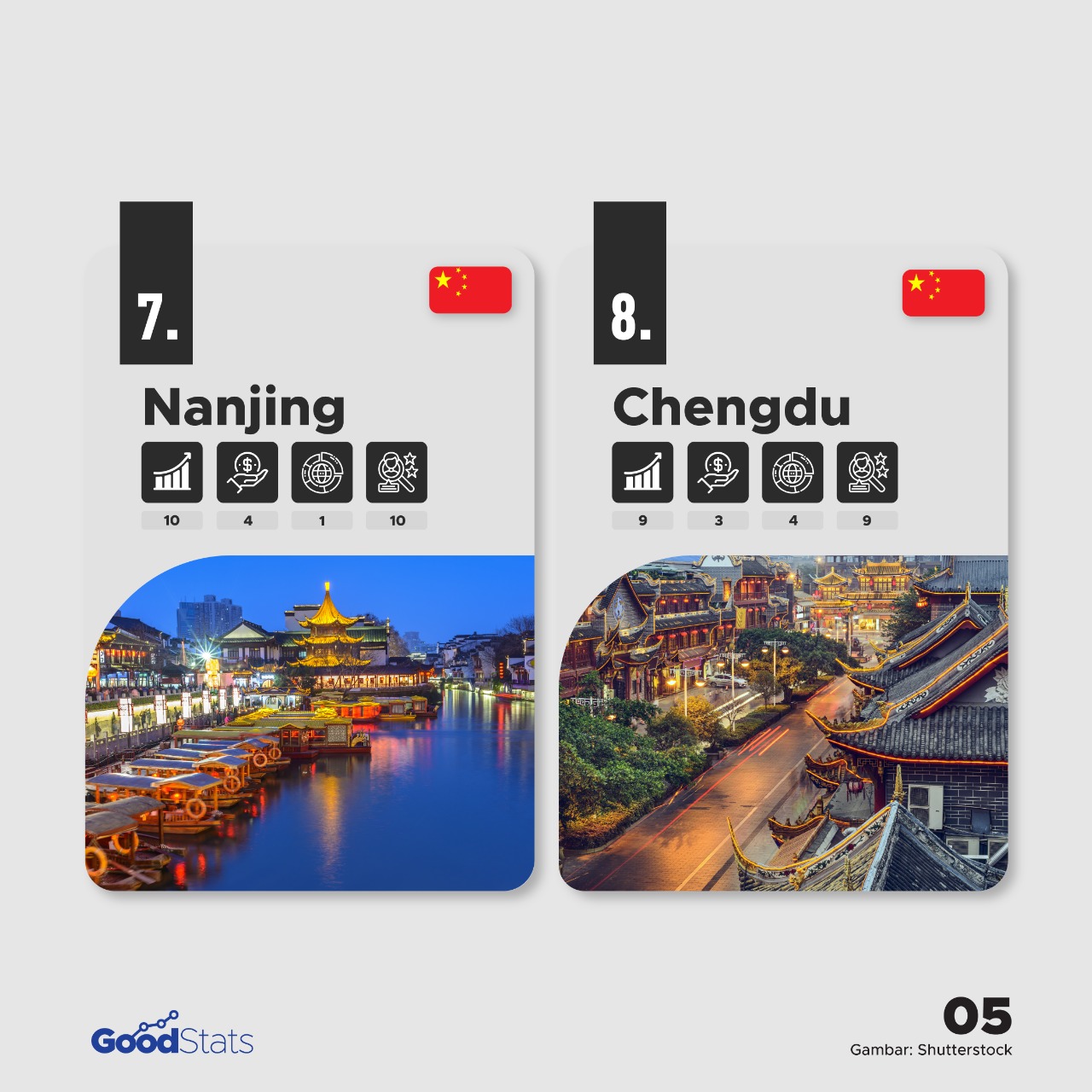 7.

Nanjing

10 4 1 10

8.

Chengdu

9 3 4 9

GoodStats

05

Gambar: Shutterstock