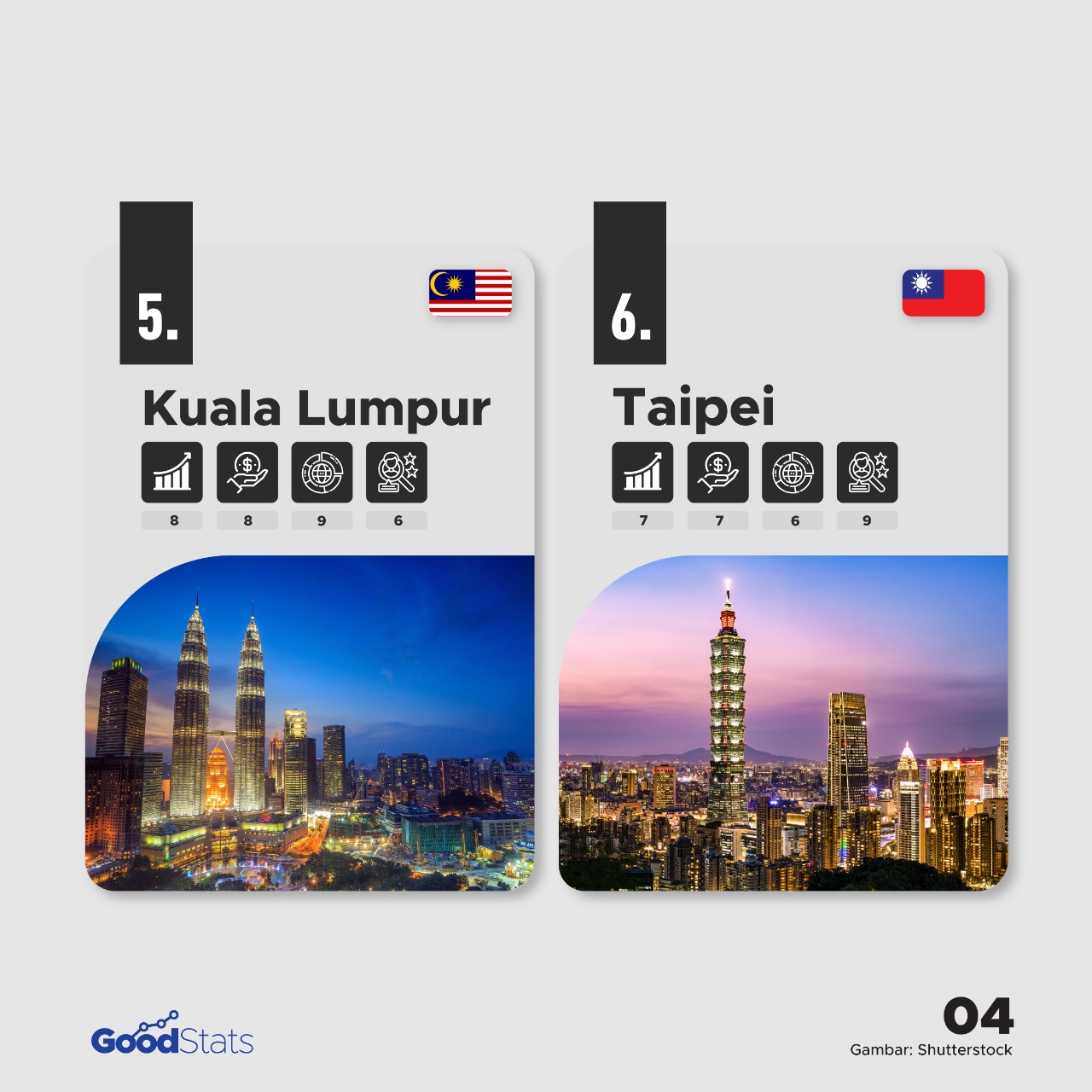 5.

Kuala Lumpur

8 8 9 6

6.

Taipei

7 7 6 9

GoodStats

04

Gambar: Shutterstock