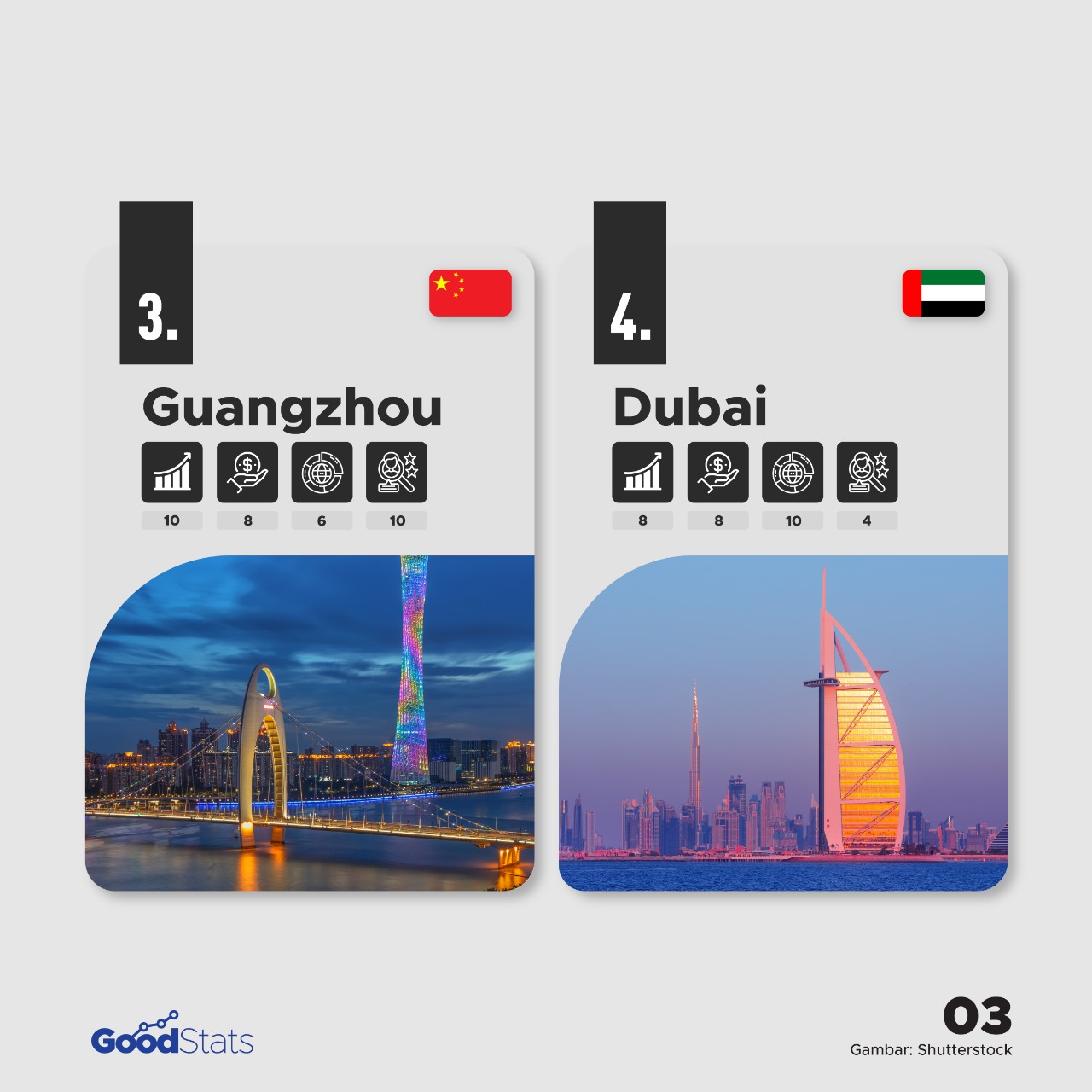 3.

Guangzhou

10 8 6 10

4.

Dubai

8 8 10 4

GoodStats

03

Gambar: Shutterstock