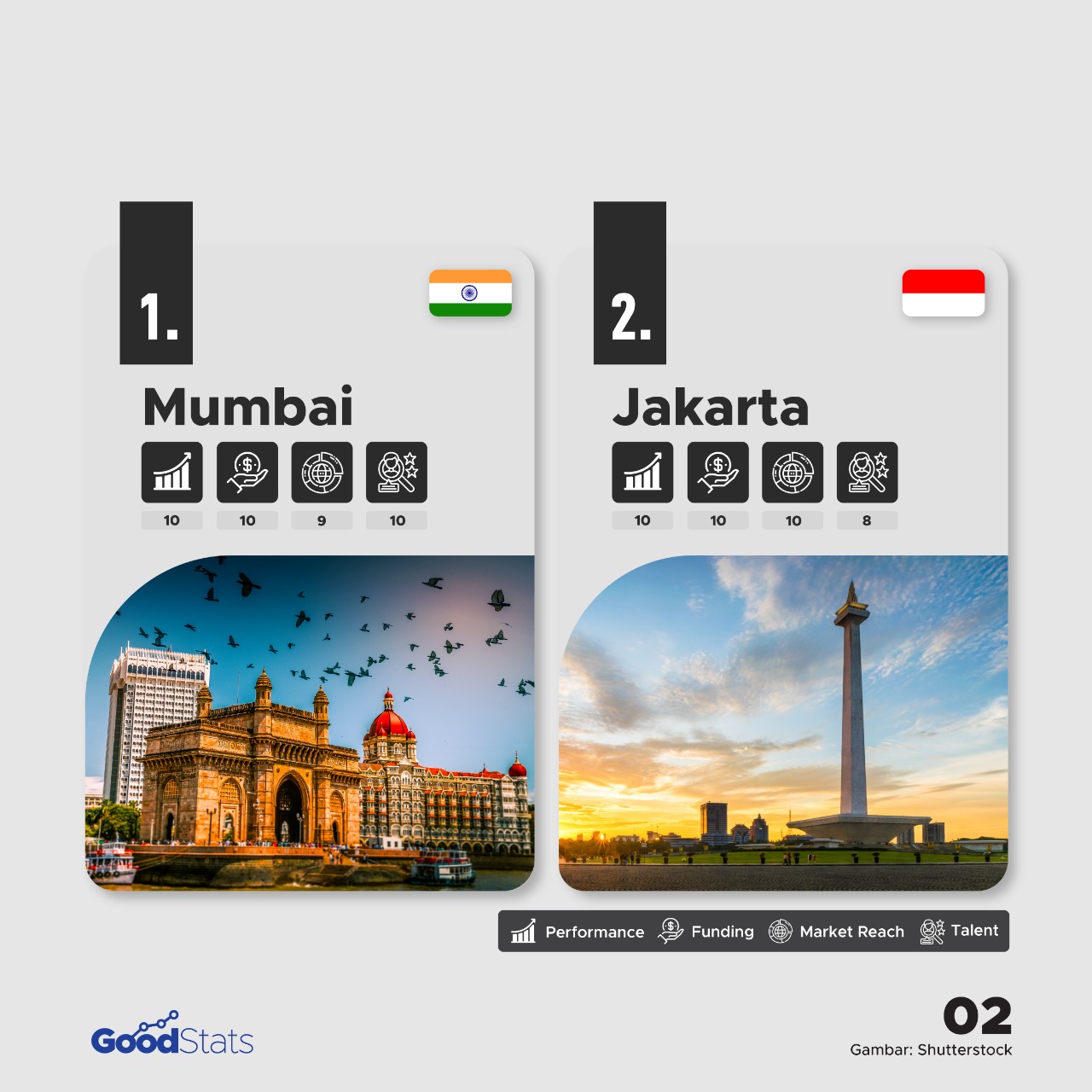 1.

Mumbai

10 10 9 10

2.

Jakarta

10 10 10 8

Performance Funding Market Reach Talent

GoodStats

02
Gambar: Shutterstock