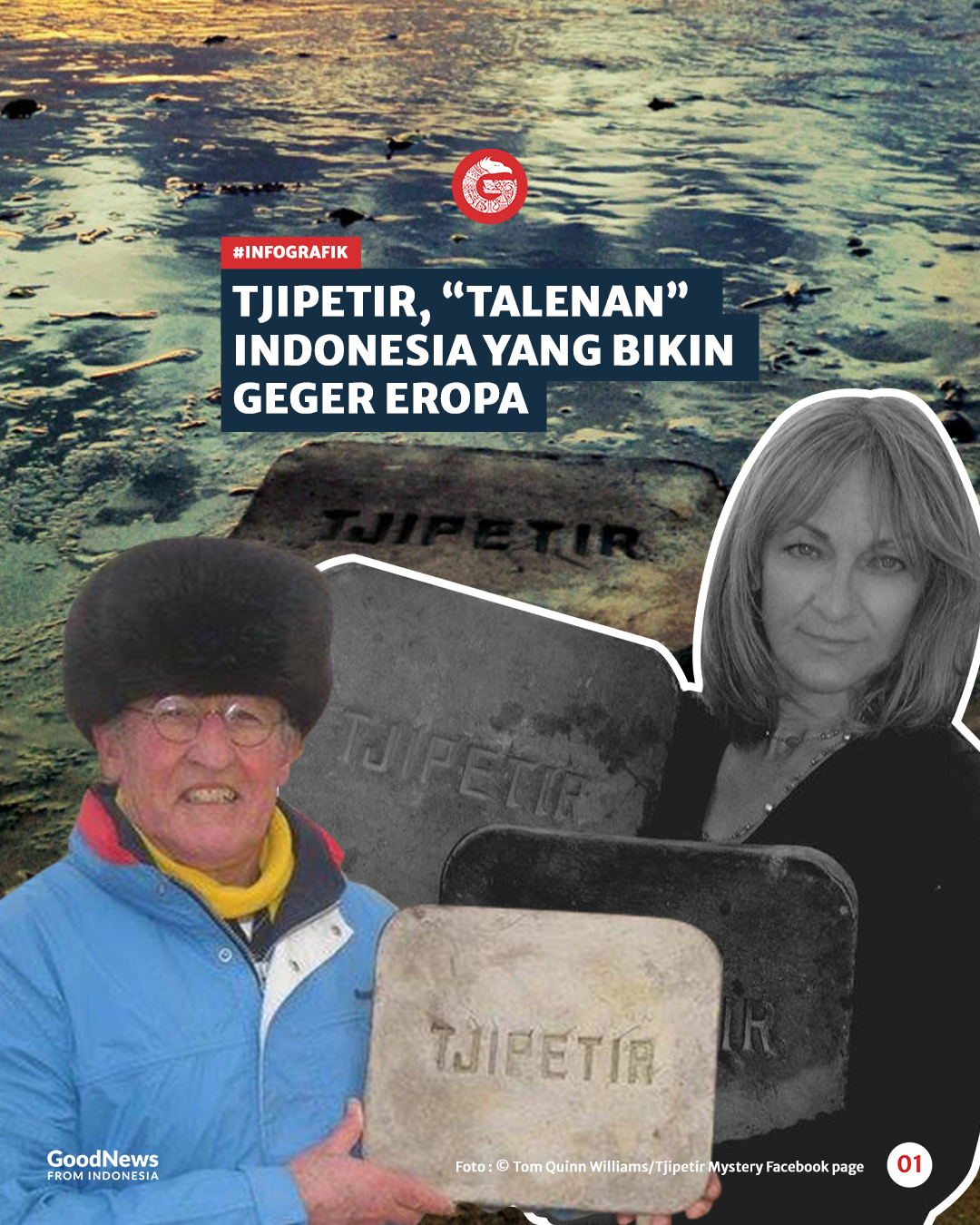 #INFOGRAFIK

TJIPETIR, “TALENAN” INDONESIA YANG BIKIN GEGER EROPA

TJIPETIR

TJIPETIR

TJIPETIR

IR

GoodNews FROM INDONESIA

Foto : © Tom Quinn Williams/Tjipetir Mystery Facebook page

01