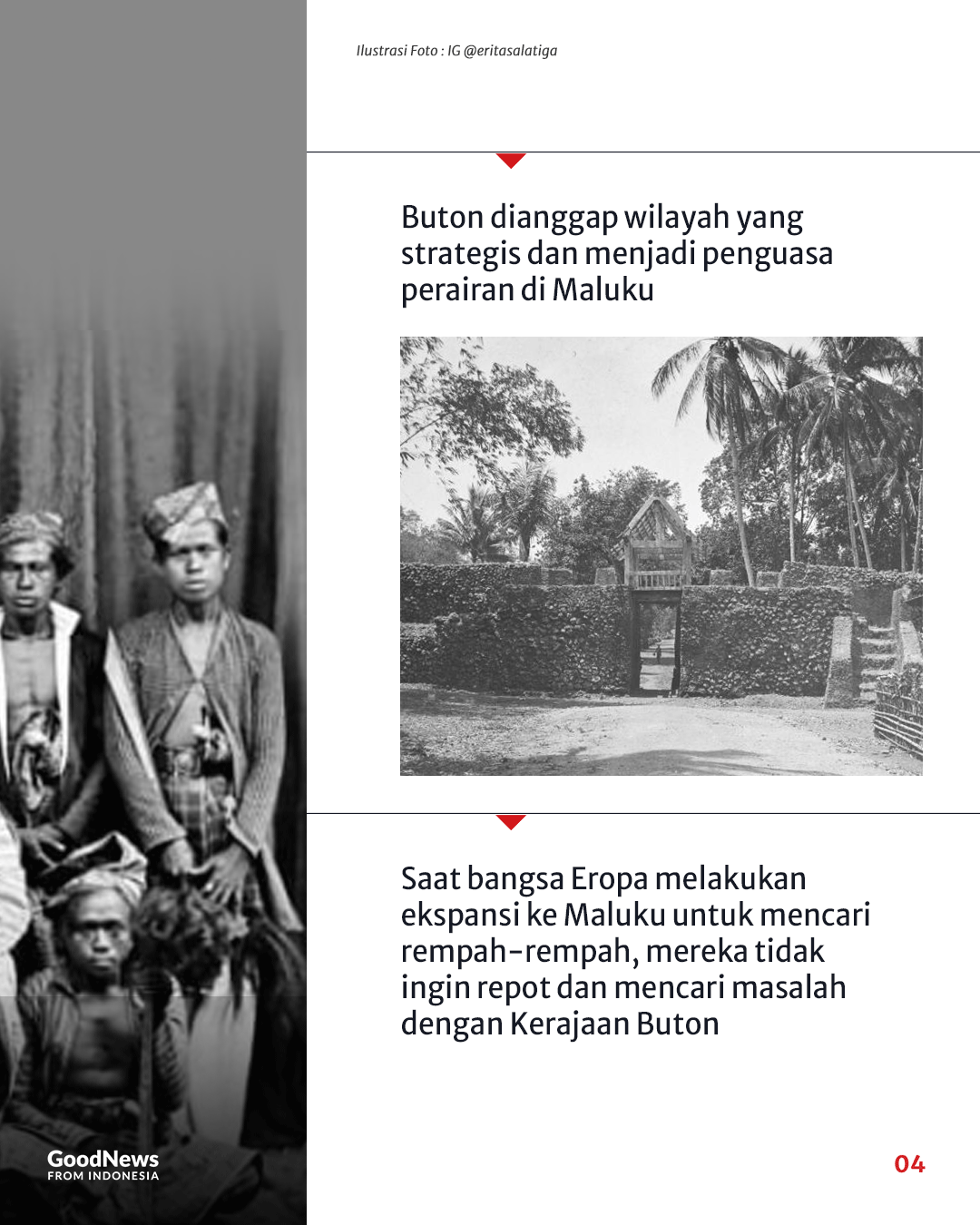 Ilustrasi Foto : IG @eritasalatiga

Buton dianggap wilayah yang strategis dan menjadi penguasa perairan di Maluku

Saat bangsa Eropa melakukan ekspansi ke Maluku untuk mencari rempah-rempah, mereka tidak ingin repot dan mencari masalah dengan Kerajaan Buton

GoodNews FROM INDONESIA

04