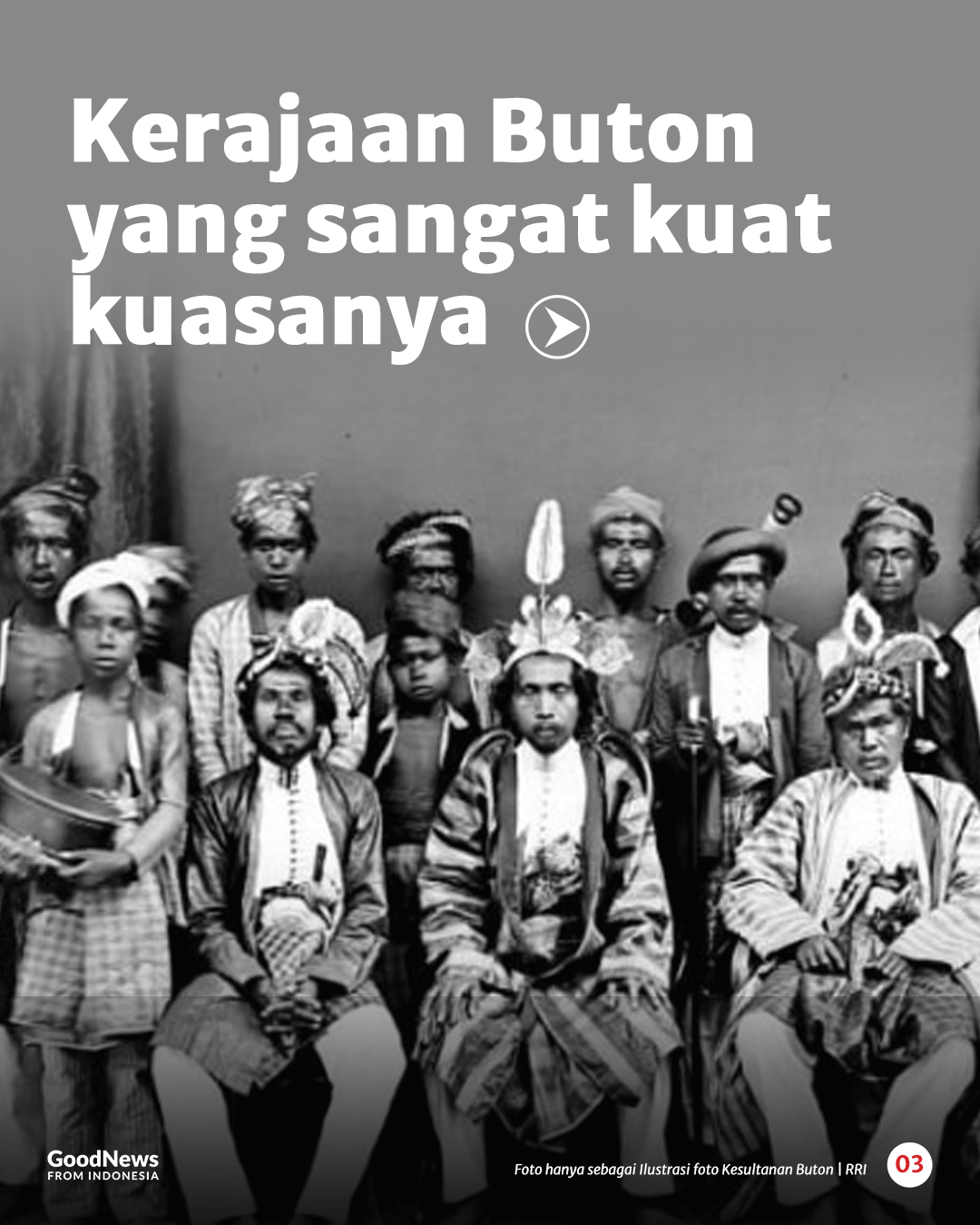 Kerajaan Buton yang sangat kuat kuasanya

GoodNews
FROM INDONESIA

Foto hanya sebagai Ilustrasi foto Kesultanan Buton | RRI

03