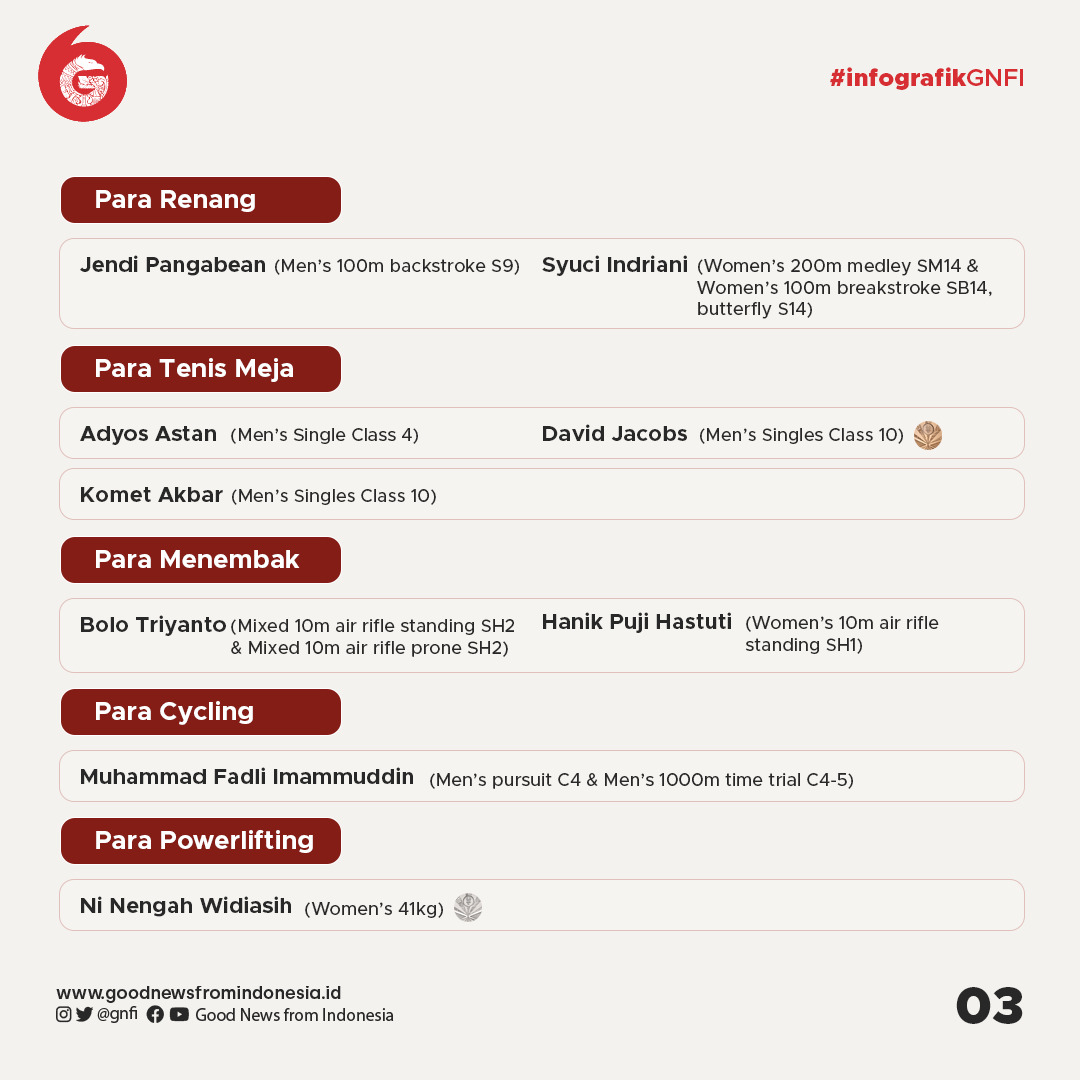 #infografikGNFI

Para Renang

Jendi Pangabean (Men's 100m backstroke S9)

Syuci Indriani (Women's 200m medley SM14 & Women's 100m breakstroke SB14, butterfly S14)

Para Tenis Meja

Adyos Astan (Men's Single Class 4)

David Jacobs (Men's Singles Class 10)

Komet Akbar (Men's Singles Class 10)

Para Menembak

Bolo Triyanto (Mixed 10m air rifle standing SH2 & Mixed 10m air rifle prone SH2)

Hanik Puji Hastuti (Women's 10m air rifle standing SH1)

Para Cycling

Muhammad Fadli Imammuddin (Men's pursuit C4 & Men's 1000m time trial C4-5)

Para Powerlifting

Ni Nengah Widiasih (Women's 41kg)

www.goodnewsfromindonesia.id
@gnfi Good News from Indonesia

03