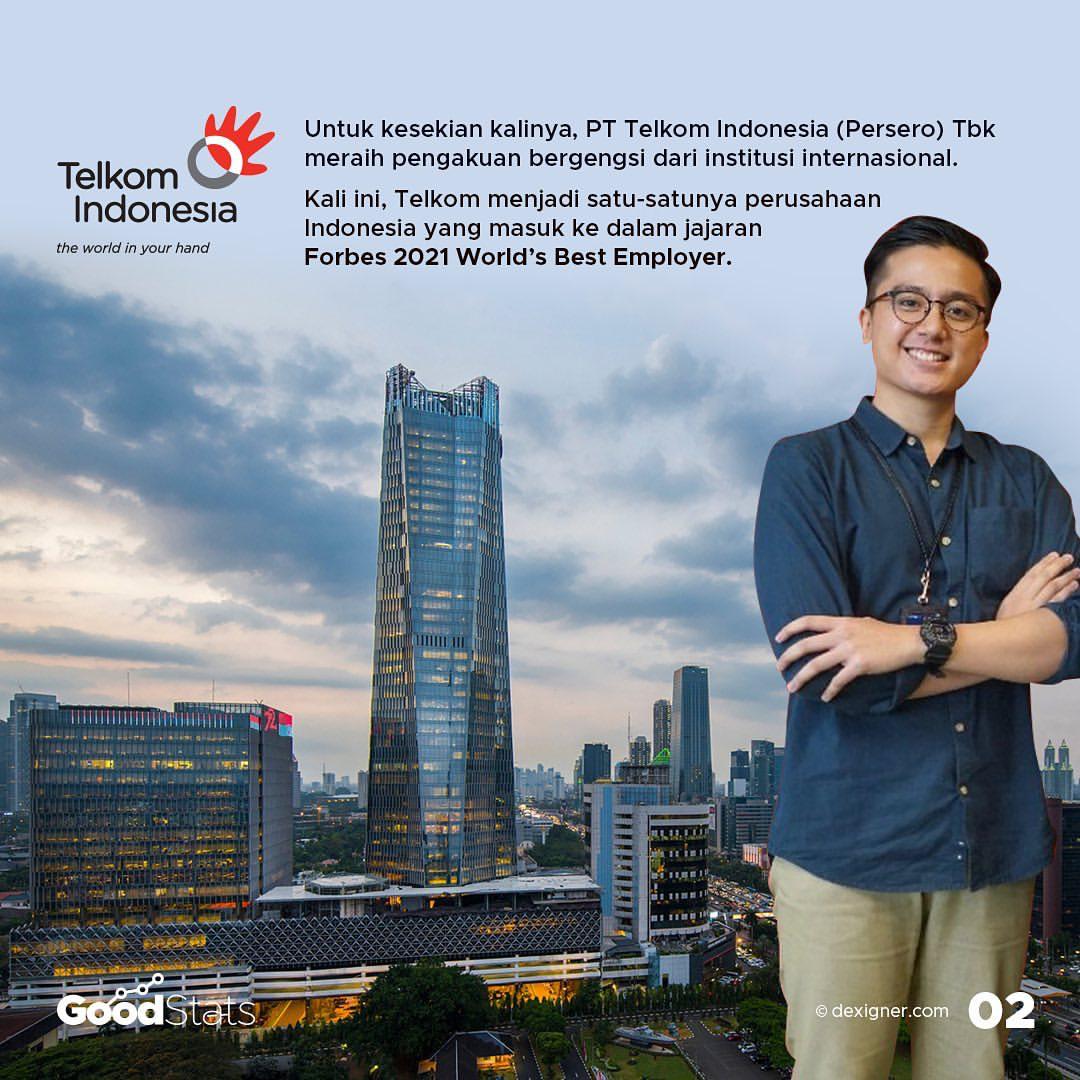 Telkom Indonesia
the world in your hand

Untuk kesekian kalinya, PT Telkom Indonesia (Persero) Tbk meraih pengakuan bergengsi dari institusi internasional.

Kali ini, Telkom menjadi satu-satunya perusahaan Indonesia yang masuk ke dalam jajaran **Forbes 2021 World's Best Employer.**

GoodStats

© dexigner.com 02