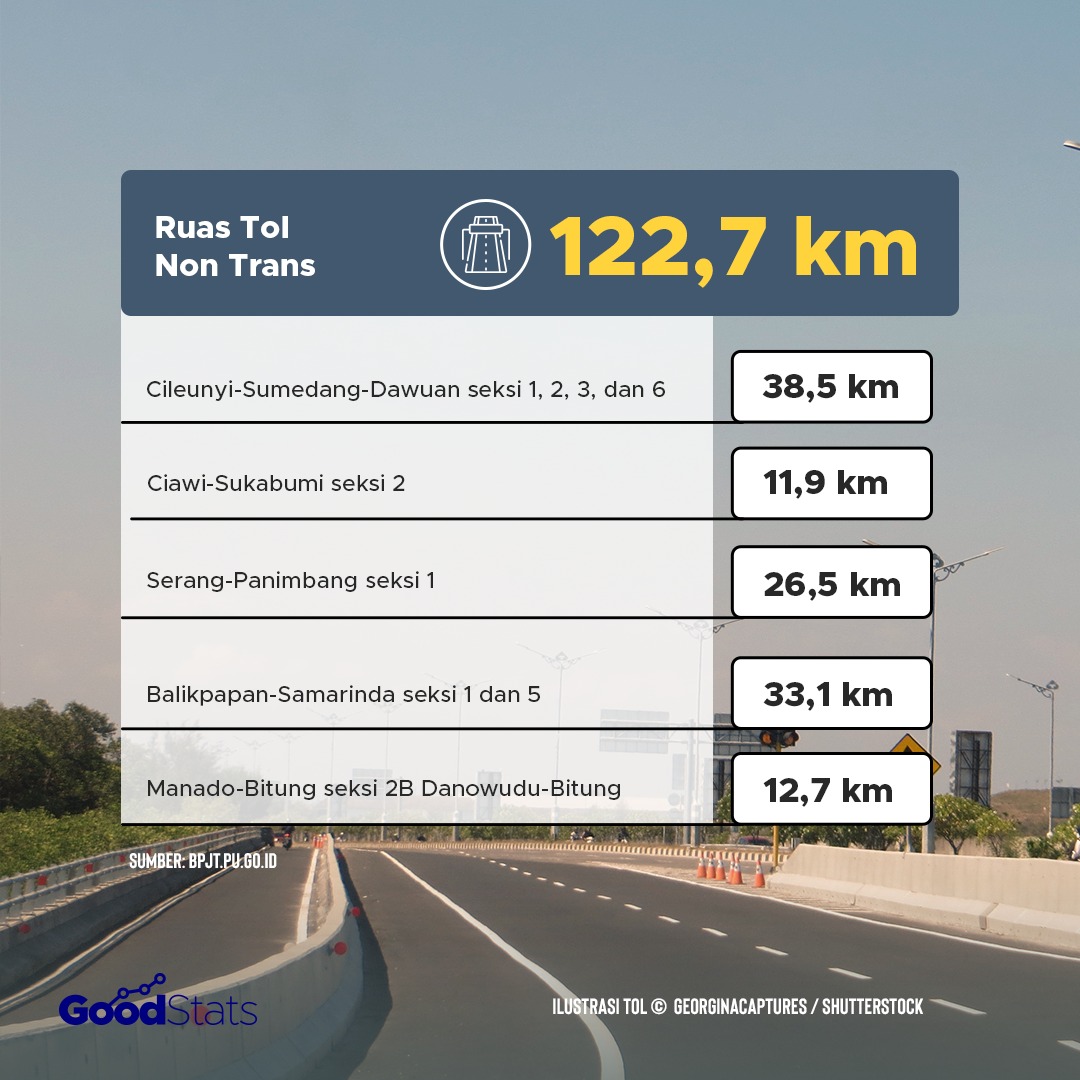 Ruas Tol Non Trans

122,7 km

| | |
|---|---|
| Cileunyi-Sumedang-Dawuan seksi 1, 2, 3, dan 6 | 38,5 km |
| Ciawi-Sukabumi seksi 2 | 11,9 km |
| Serang-Panimbang seksi 1 | 26,5 km |
| Balikpapan-Samarinda seksi 1 dan 5 | 33,1 km |
| Manado-Bitung seksi 2B Danowudu-Bitung | 12,7 km |

SUMBER: BPJT.PU.GO.ID

GoodStats

ILUSTRASI TOL © GEORGINACAPTURES / SHUTTERSTOCK