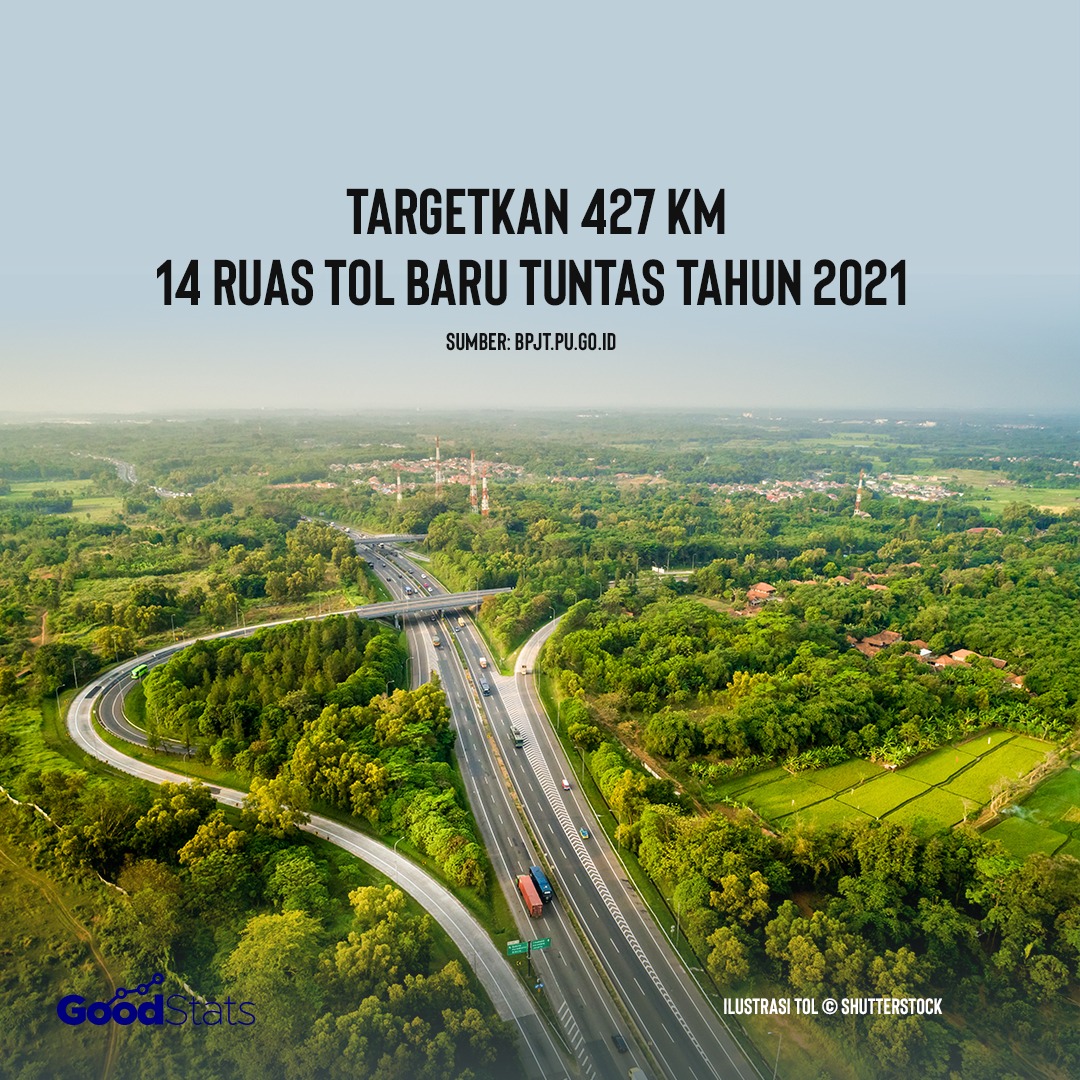 TARGETKAN 427 KM
14 RUAS TOL BARU TUNTAS TAHUN 2021

SUMBER: BPJT.PU.GO.ID

GoodStats

ILUSTRASI TOL © SHUTTERSTOCK