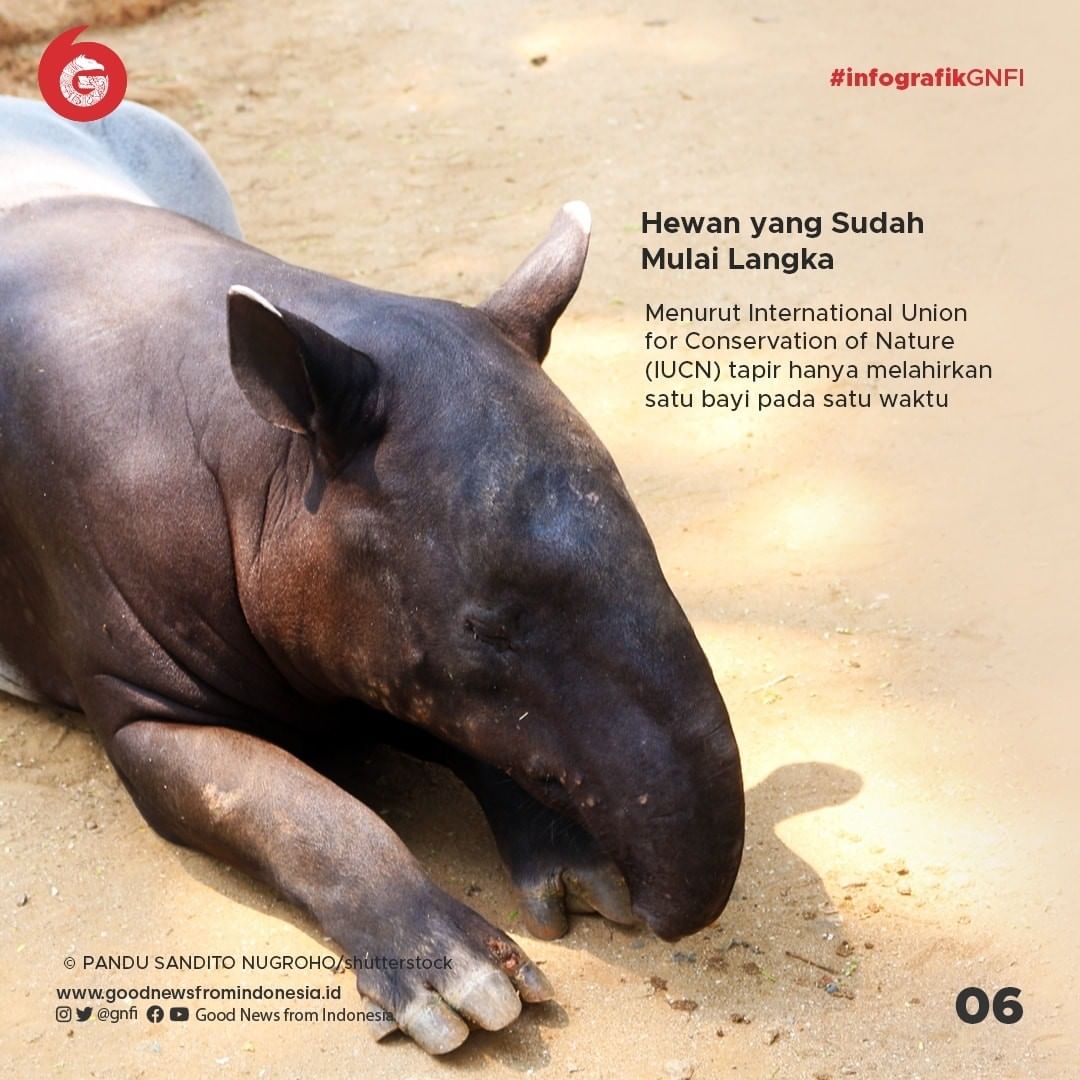 #infografikGNFI

Hewan yang Sudah Mulai Langka

Menurut International Union for Conservation of Nature (IUCN) tapir hanya melahirkan satu bayi pada satu waktu

© PANDU SANDITO NUGROHO/shutterstock

www.goodnewsfromindonesia.id

@gnfi Good News from Indonesia

06