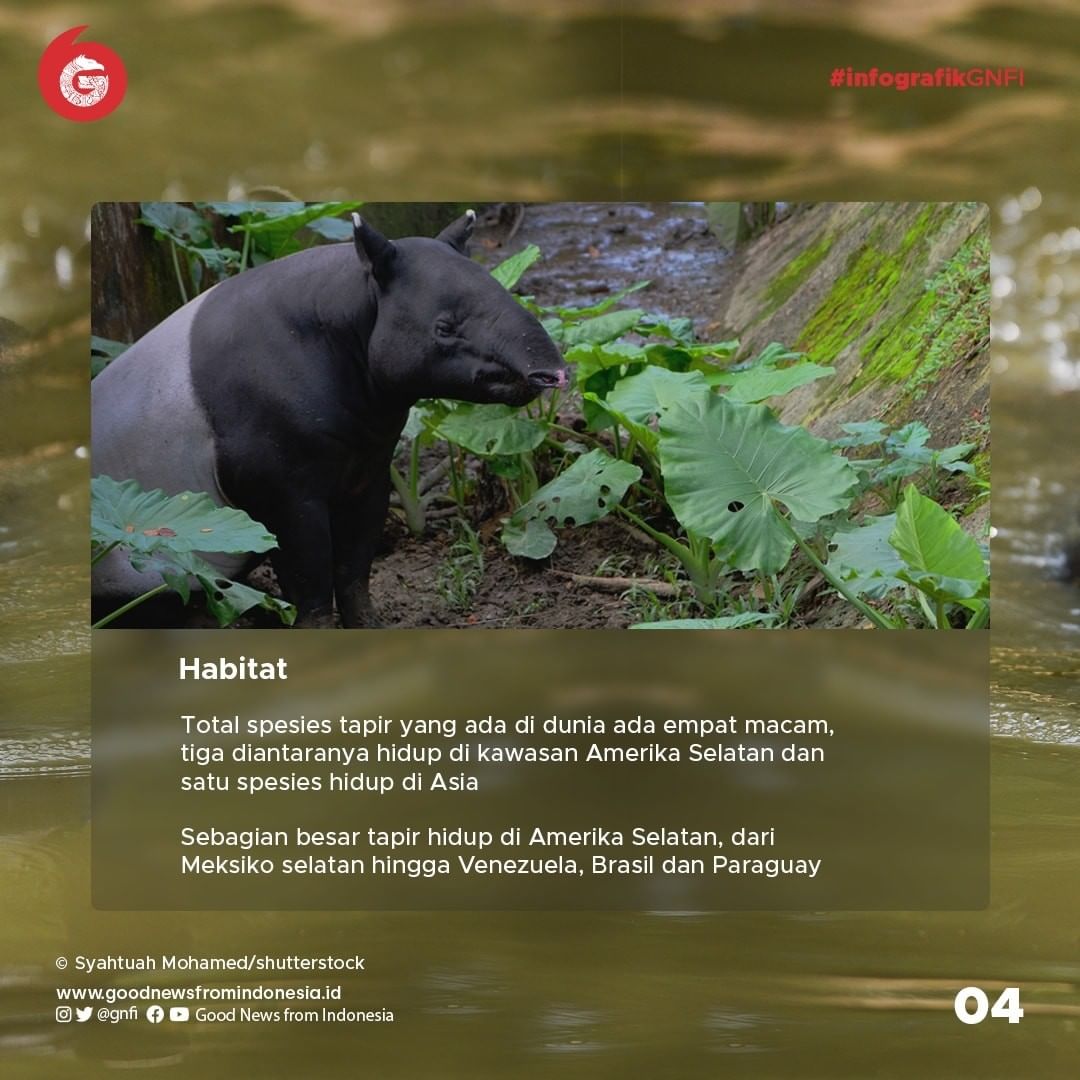 #infografikGNFI

Habitat

Total spesies tapir yang ada di dunia ada empat macam, tiga diantaranya hidup di kawasan Amerika Selatan dan satu spesies hidup di Asia

Sebagian besar tapir hidup di Amerika Selatan, dari Meksiko selatan hingga Venezuela, Brasil dan Paraguay

© Syahtuah Mohamed/shutterstock

www.goodnewsfromindonesia.id

@gnfi Good News from Indonesia

04