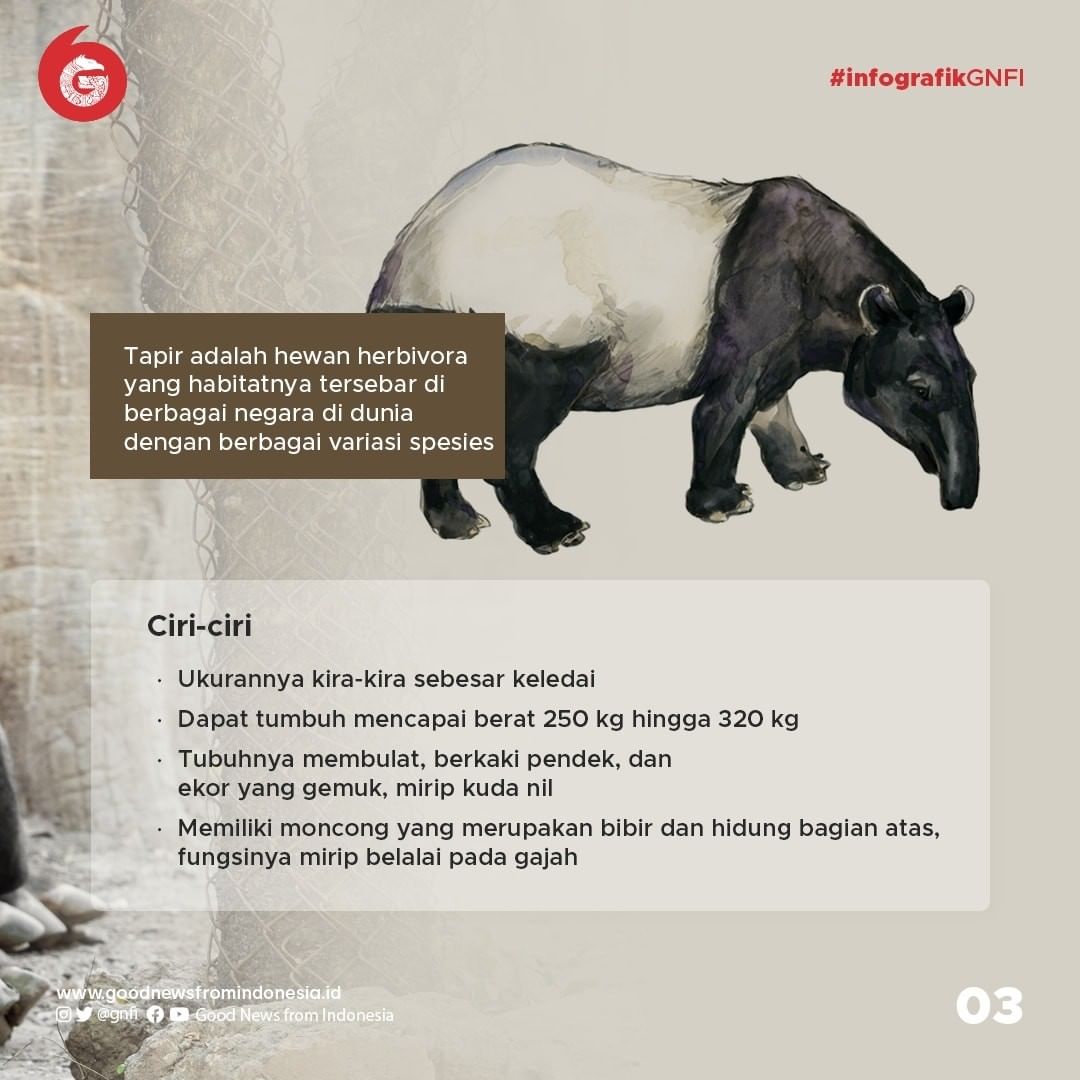 #infografikGNFI

Tapir adalah hewan herbivora yang habitatnya tersebar di berbagai negara di dunia dengan berbagai variasi spesies

Ciri-ciri

· Ukurannya kira-kira sebesar keledai
· Dapat tumbuh mencapai berat 250 kg hingga 320 kg
· Tubuhnya membulat, berkaki pendek, dan ekor yang gemuk, mirip kuda nil
· Memiliki moncong yang merupakan bibir dan hidung bagian atas, fungsinya mirip belalai pada gajah

www.goodnewsfromindonesia.id
@gnfi Good News from Indonesia

03