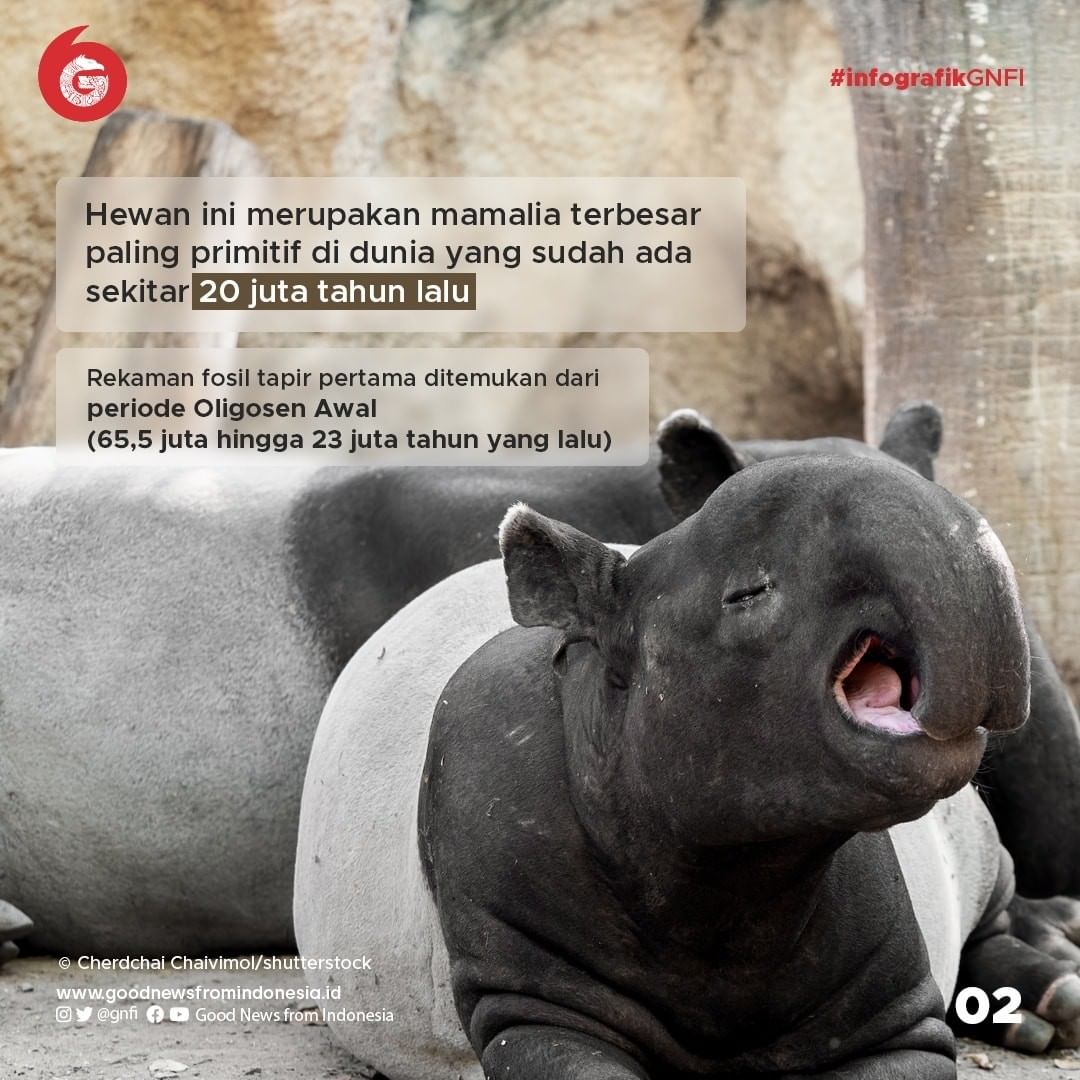 #infografikGNFI

Hewan ini merupakan mamalia terbesar paling primitif di dunia yang sudah ada sekitar 20 juta tahun lalu

Rekaman fosil tapir pertama ditemukan dari periode Oligosen Awal (65,5 juta hingga 23 juta tahun yang lalu)

© Cherdchai Chaivimol/shutterstock
www.goodnewsfromindonesia.id
@gnfi Good News from Indonesia

02