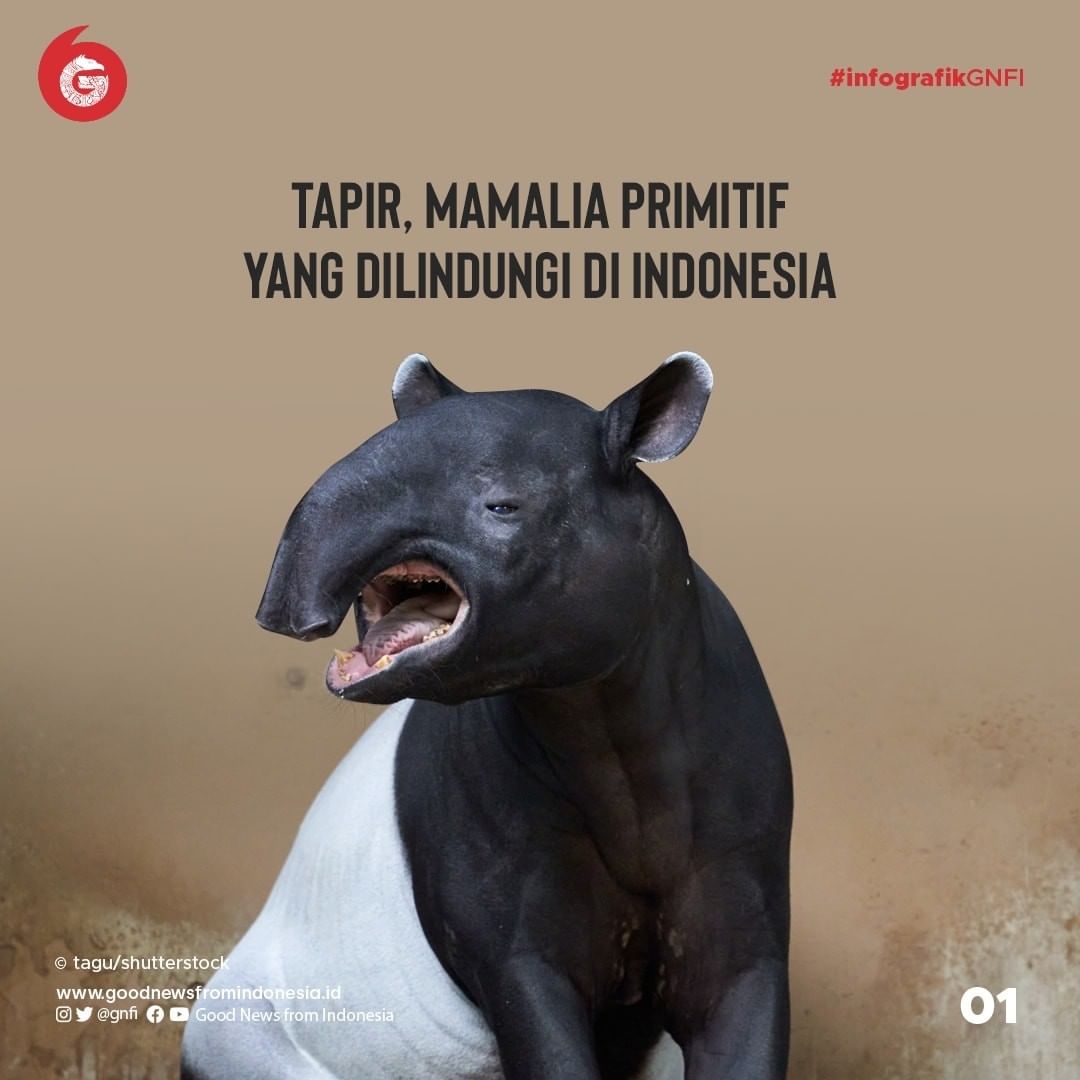 #infografikGNFI

TAPIR, MAMALIA PRIMITIF YANG DILINDUNGI DI INDONESIA

© tagu/shutterstock

www.goodnewsfromindonesia.id
@gnfi Good News from Indonesia

01