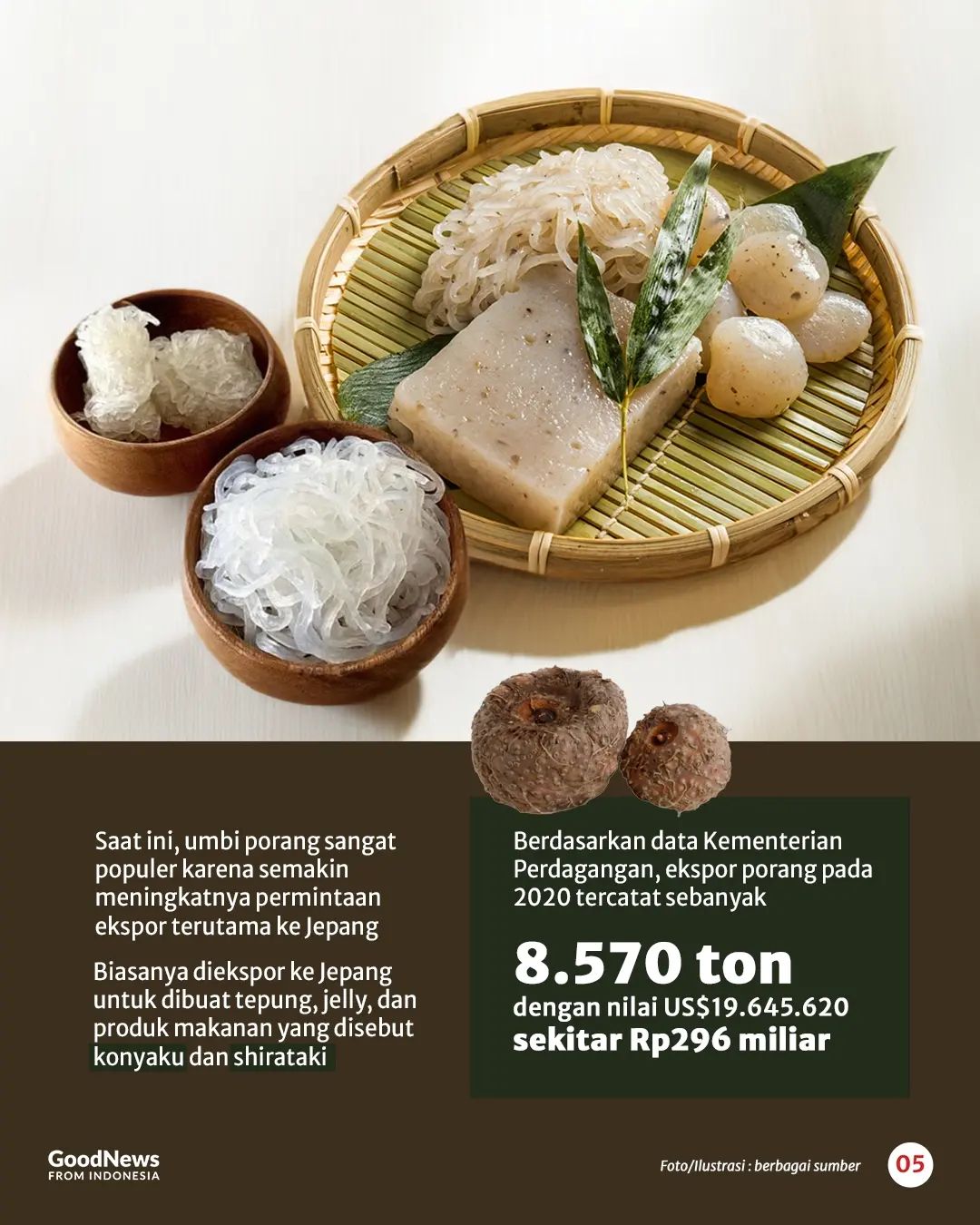 Saat ini, umbi porang sangat populer karena semakin meningkatnya permintaan ekspor terutama ke Jepang

Biasanya diekspor ke Jepang untuk dibuat tepung, jelly, dan produk makanan yang disebut konyaku dan shirataki

Berdasarkan data Kementerian Perdagangan, ekspor porang pada 2020 tercatat sebanyak

8.570 ton

dengan nilai US$19.645.620

sekitar Rp296 miliar

GoodNews FROM INDONESIA

Foto/Ilustrasi : berbagai sumber

05