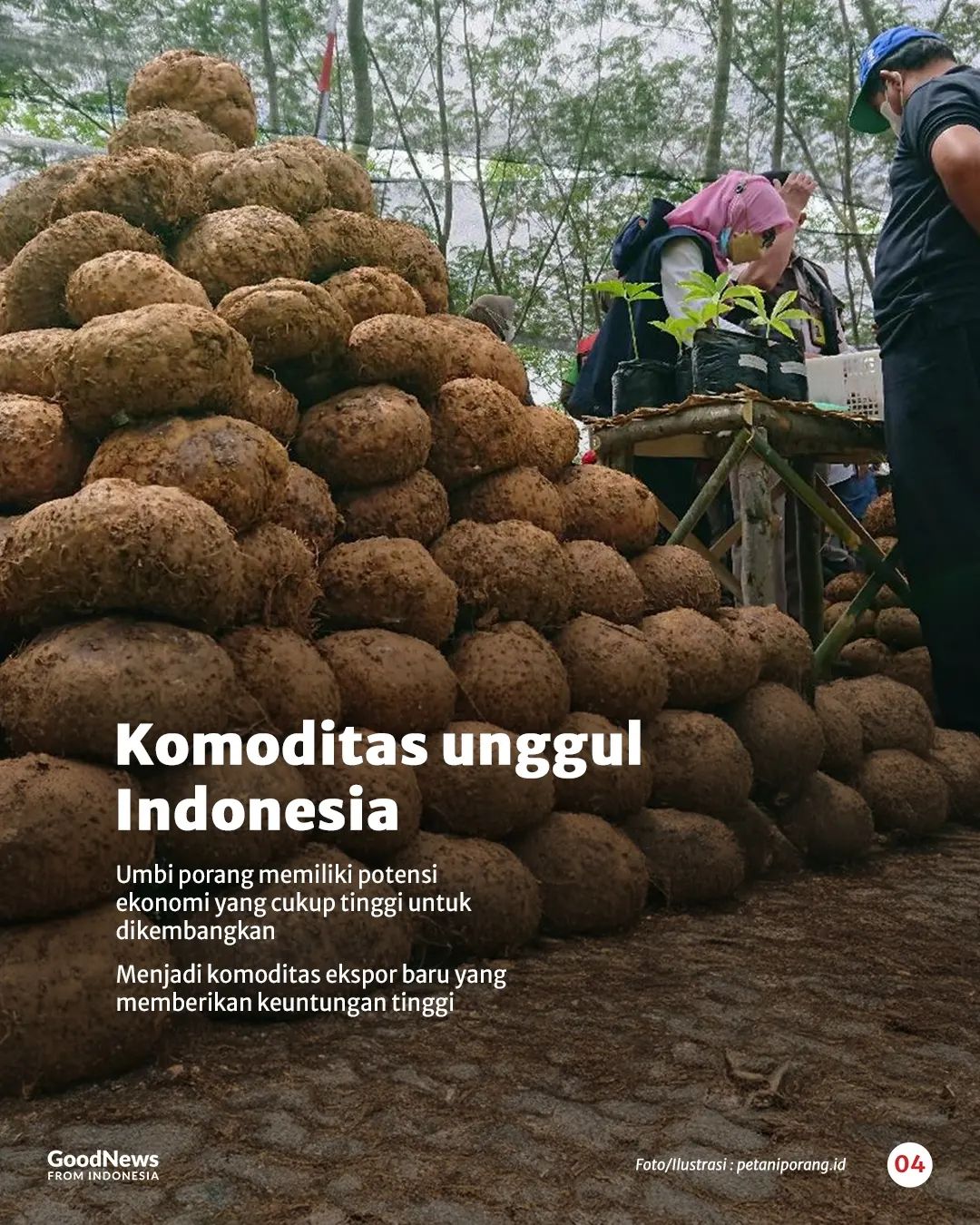 Komoditas unggul Indonesia

Umbi porang memiliki potensi ekonomi yang cukup tinggi untuk dikembangkan

Menjadi komoditas ekspor baru yang memberikan keuntungan tinggi

GoodNews FROM INDONESIA

Foto/Ilustrasi : petaniporang.id

04