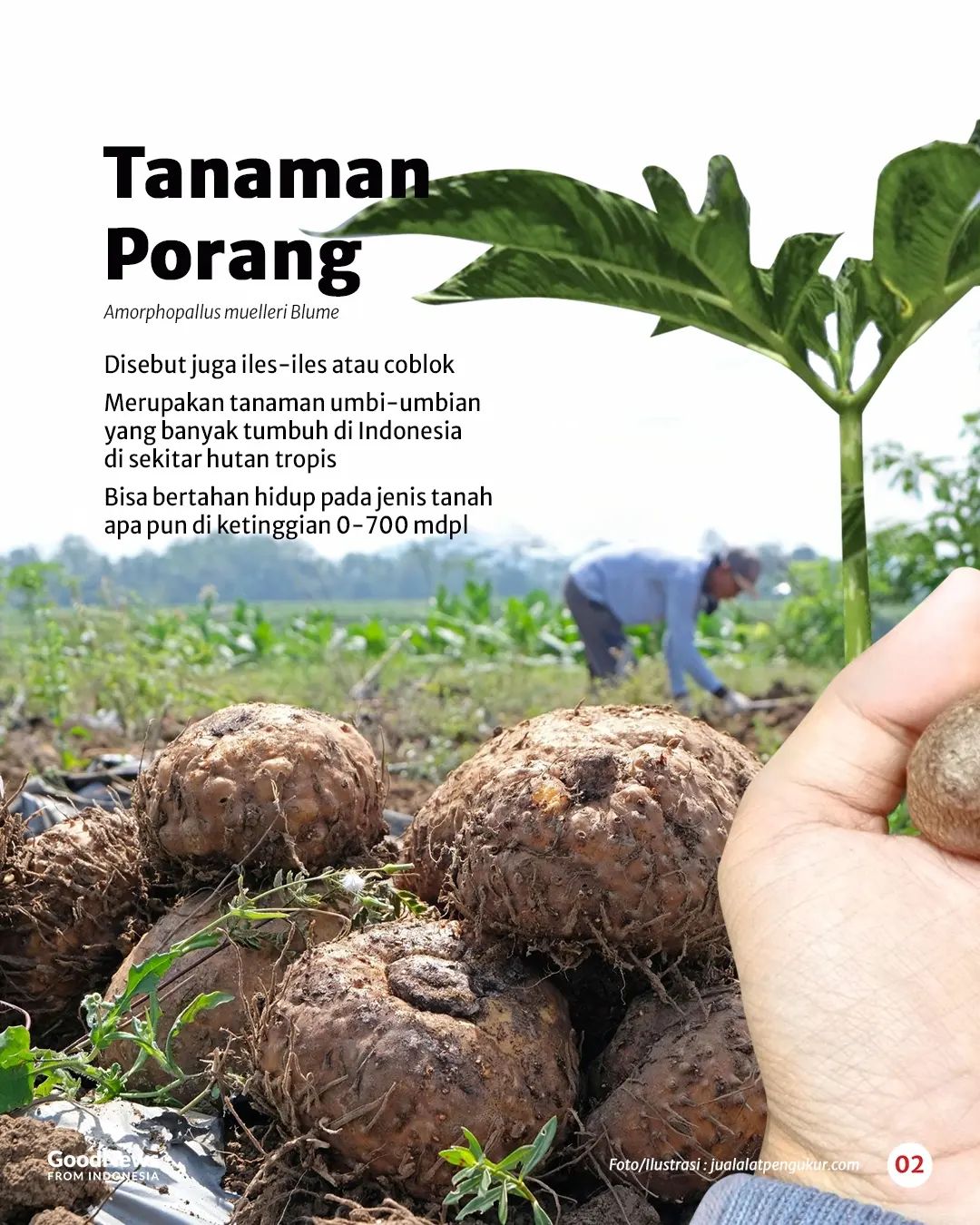 Tanaman Porang

Amorphopallus muelleri Blume

Disebut juga iles-iles atau coblok

Merupakan tanaman umbi-umbian yang banyak tumbuh di Indonesia di sekitar hutan tropis

Bisa bertahan hidup pada jenis tanah apa pun di ketinggian 0-700 mdpl

GoodNews FROM INDONESIA

Foto/Ilustrasi : jualalatpengukur.com

02