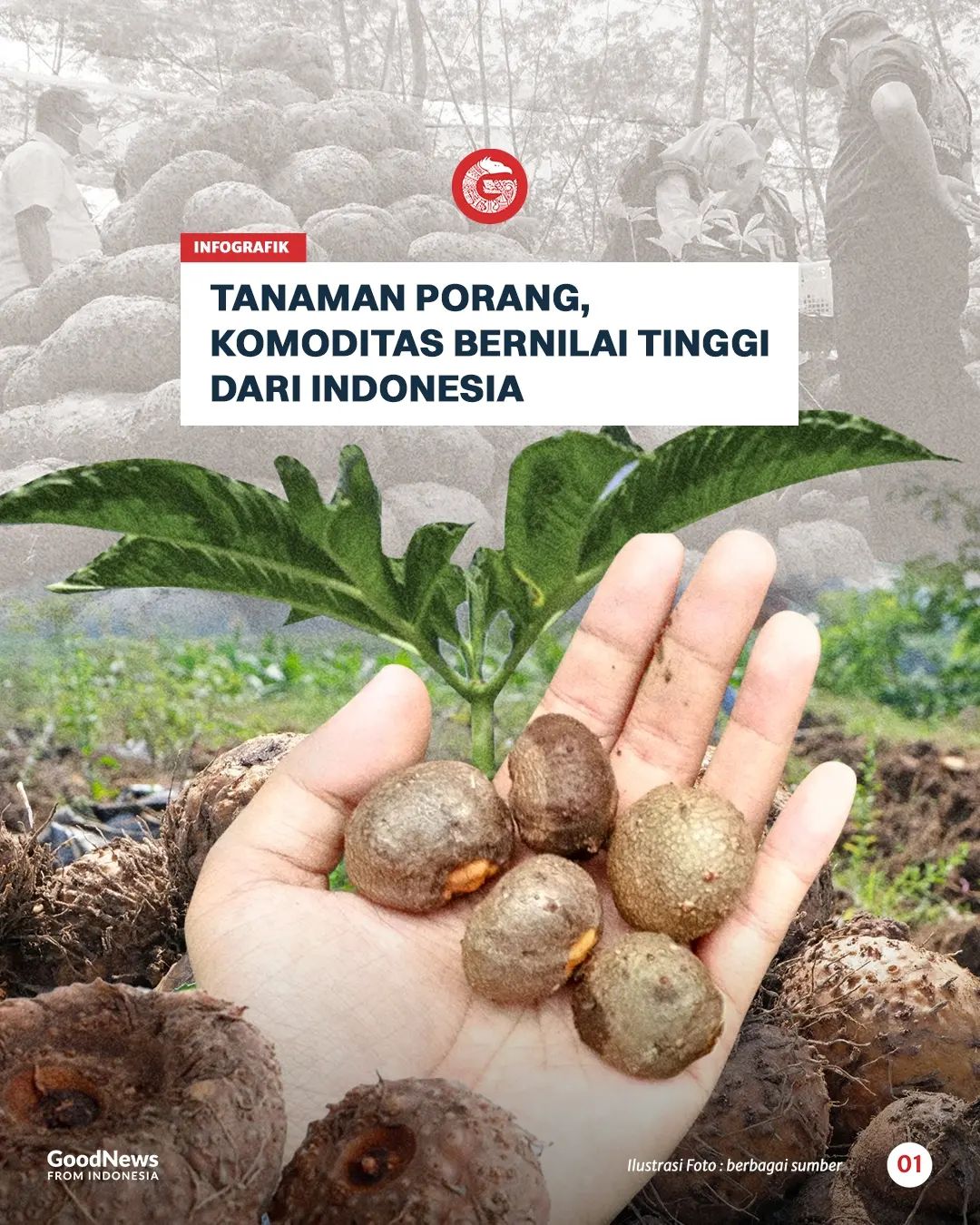 INFOGRAFIK

TANAMAN PORANG, KOMODITAS BERNILAI TINGGI DARI INDONESIA

GoodNews FROM INDONESIA

Ilustrasi Foto : berbagai sumber

01