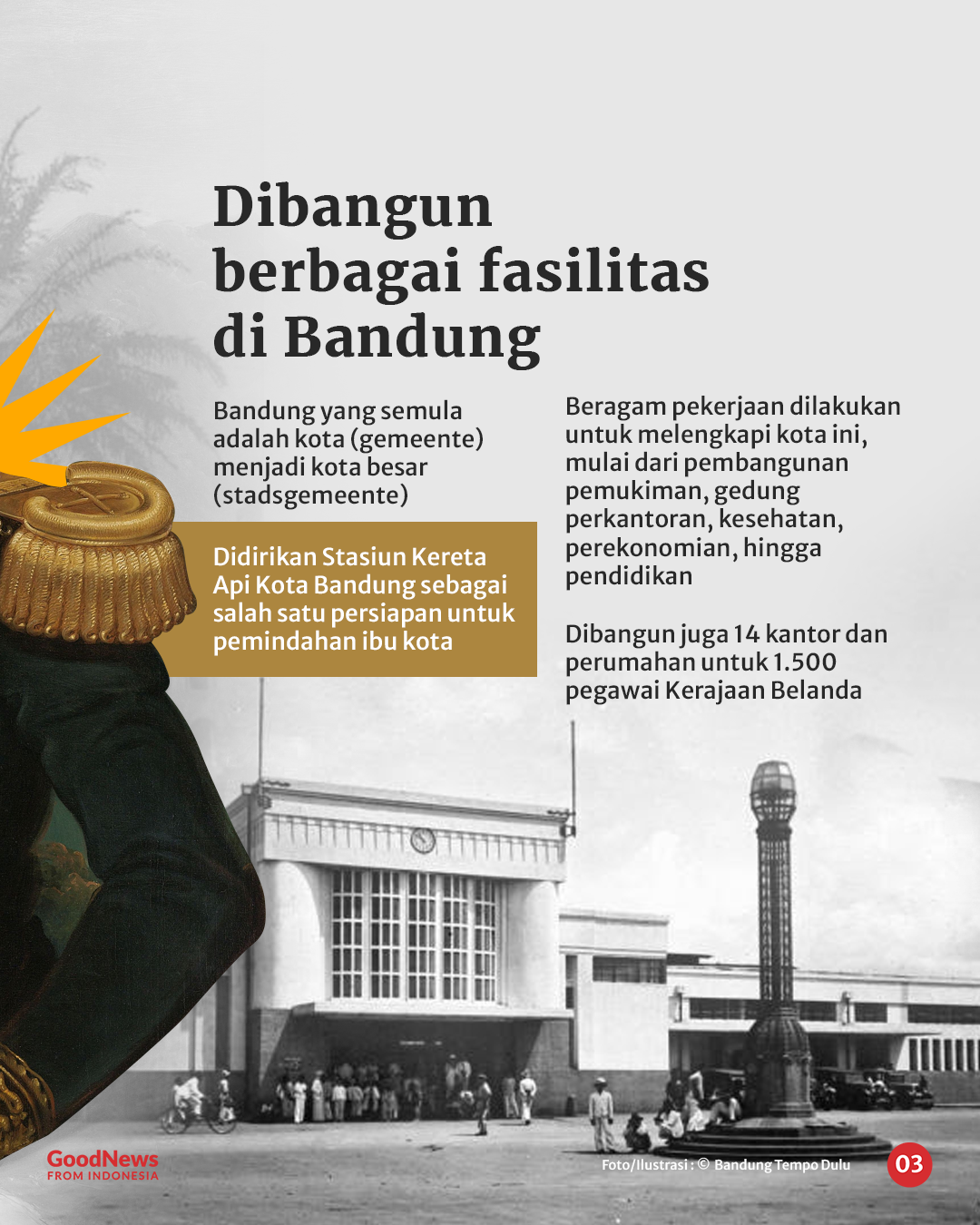 Dibangun berbagai fasilitas di Bandung

Bandung yang semula adalah kota (gemeente) menjadi kota besar (stadsgemeente)

Didirikan Stasiun Kereta Api Kota Bandung sebagai salah satu persiapan untuk pemindahan ibu kota

Beragam pekerjaan dilakukan untuk melengkapi kota ini, mulai dari pembangunan pemukiman, gedung perkantoran, kesehatan, perekonomian, hingga pendidikan

Dibangun juga 14 kantor dan perumahan untuk 1.500 pegawai Kerajaan Belanda

GoodNews FROM INDONESIA

Foto/Ilustrasi : © Bandung Tempo Dulu

03