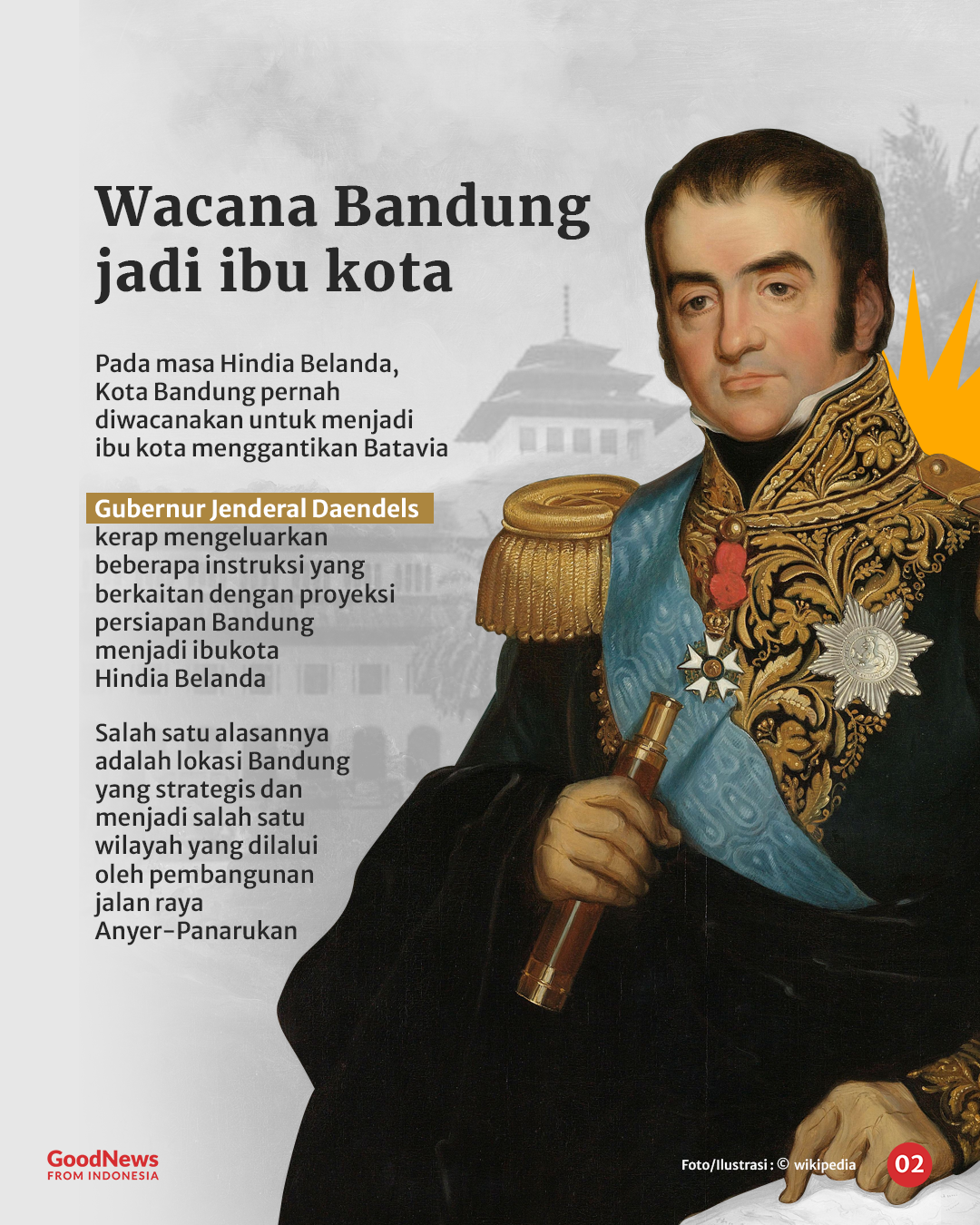 Wacana Bandung jadi ibu kota

Pada masa Hindia Belanda, Kota Bandung pernah diwacanakan untuk menjadi ibu kota menggantikan Batavia

Gubernur Jenderal Daendels kerap mengeluarkan beberapa instruksi yang berkaitan dengan proyeksi persiapan Bandung menjadi ibukota Hindia Belanda

Salah satu alasannya adalah lokasi Bandung yang strategis dan menjadi salah satu wilayah yang dilalui oleh pembangunan jalan raya Anyer-Panarukan

GoodNews FROM INDONESIA

Foto/Ilustrasi : © wikipedia

02