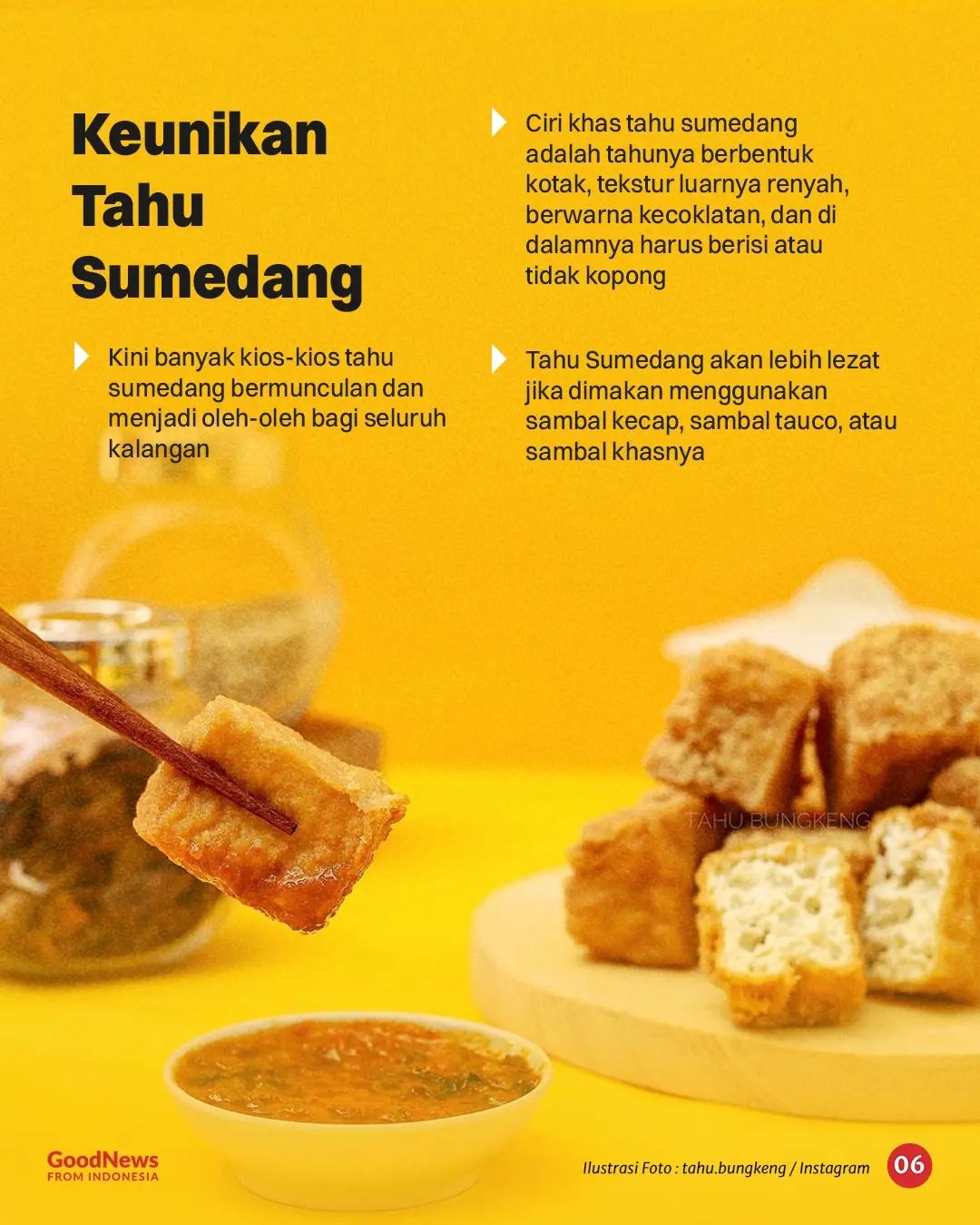 Keunikan Tahu Sumedang

Kini banyak kios-kios tahu sumedang bermunculan dan menjadi oleh-oleh bagi seluruh kalangan

Ciri khas tahu sumedang adalah tahunya berbentuk kotak, tekstur luarnya renyah, berwarna kecoklatan, dan di dalamnya harus berisi atau tidak kopong

Tahu Sumedang akan lebih lezat jika dimakan menggunakan sambal kecap, sambal tauco, atau sambal khasnya

TAHU BUNGKENG

GoodNews FROM INDONESIA

Ilustrasi Foto : tahu.bungkeng / Instagram

06