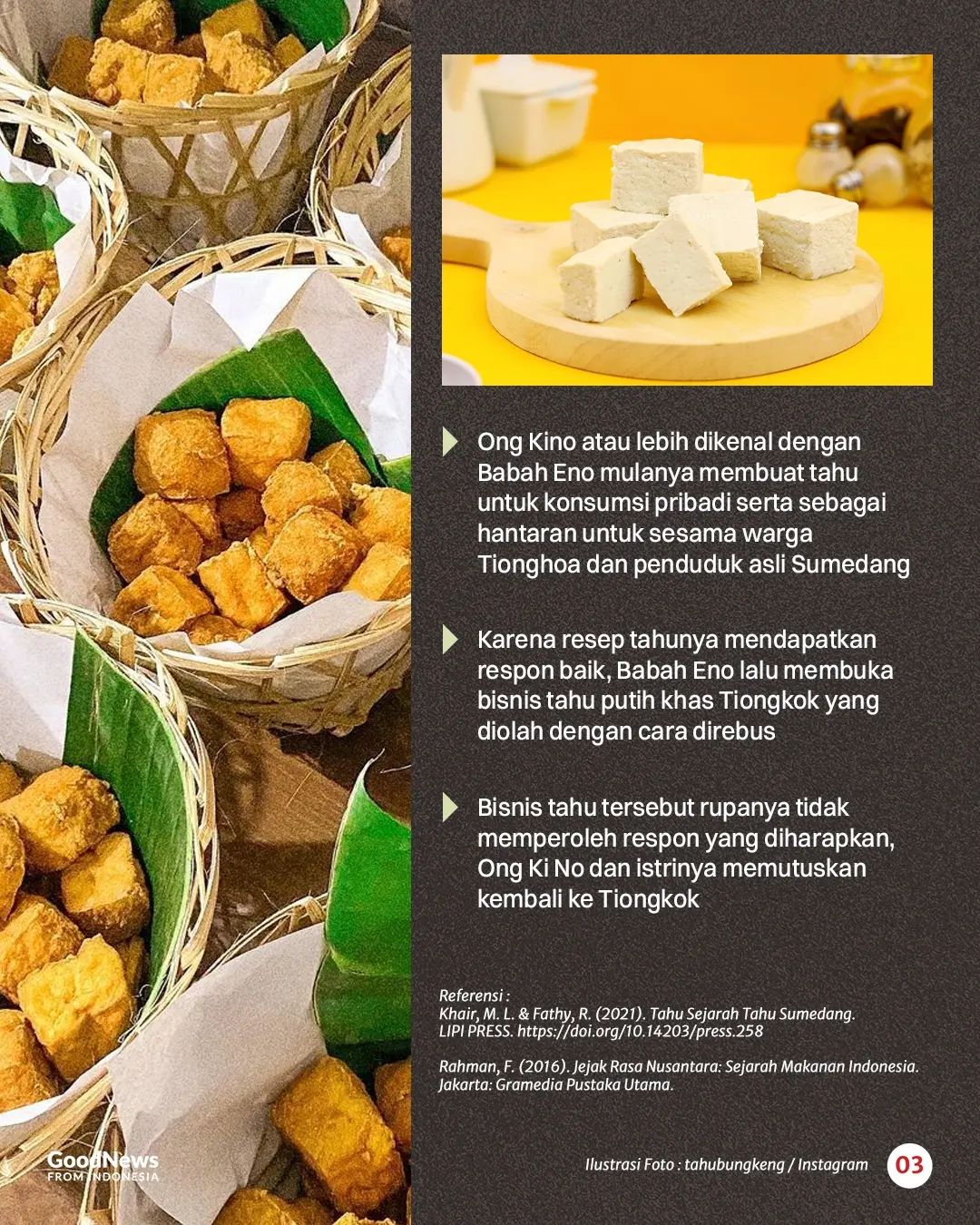 Ong Kino atau lebih dikenal dengan Babah Eno mulanya membuat tahu untuk konsumsi pribadi serta sebagai hantaran untuk sesama warga Tionghoa dan penduduk asli Sumedang

Karena resep tahunya mendapatkan respon baik, Babah Eno lalu membuka bisnis tahu putih khas Tiongkok yang diolah dengan cara direbus

Bisnis tahu tersebut rupanya tidak memperoleh respon yang diharapkan, Ong Ki No dan istrinya memutuskan kembali ke Tiongkok

Referensi :
Khair, M. L. & Fathy, R. (2021). Tahu Sejarah Tahu Sumedang. LIPI PRESS. https://doi.org/10.14203/press.258

Rahman, F. (2016). Jejak Rasa Nusantara: Sejarah Makanan Indonesia. Jakarta: Gramedia Pustaka Utama.

GoodNews FROM INDONESIA

Ilustrasi Foto : tahubungkeng / Instagram

03