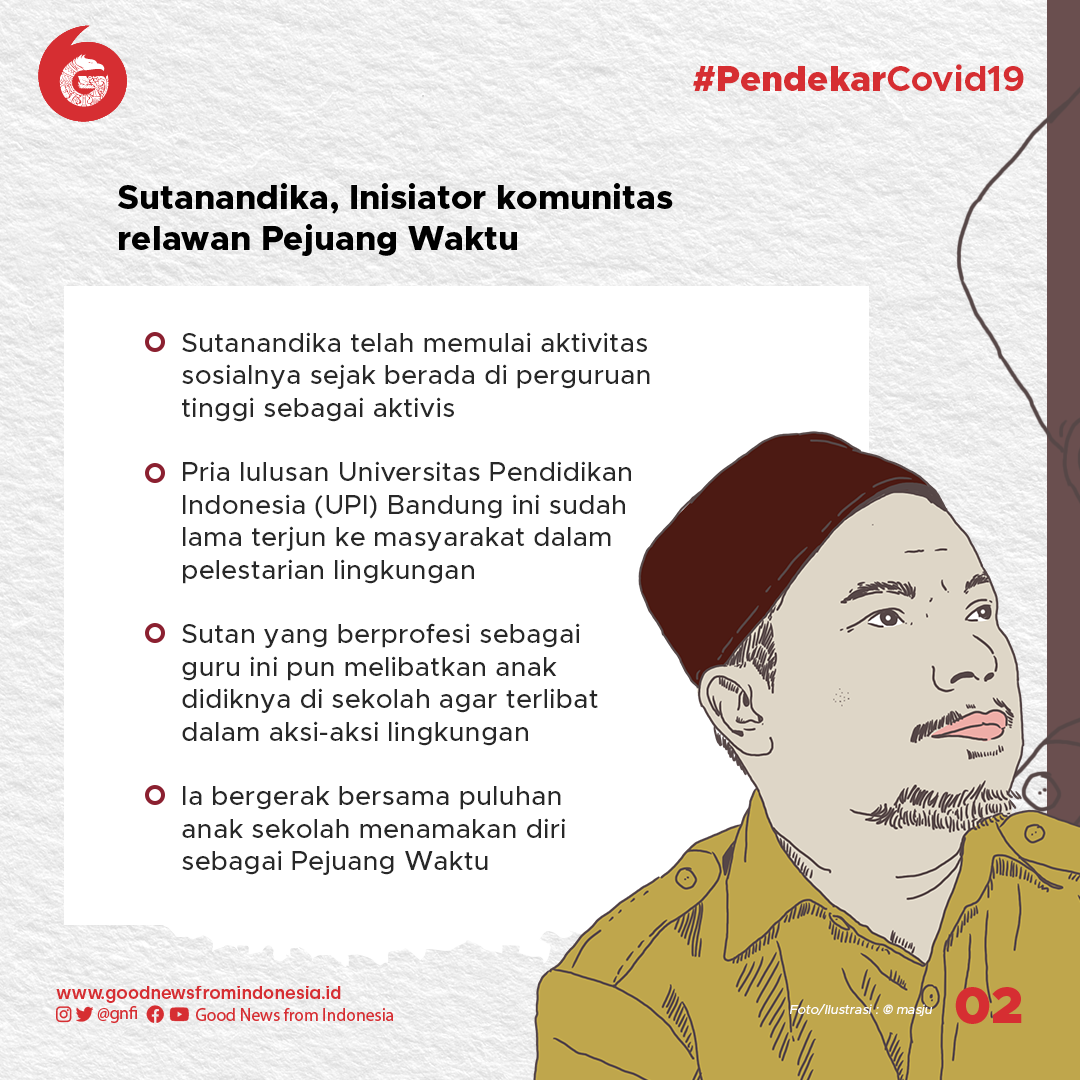 #PendekarCovid19

Sutanandika, Inisiator komunitas relawan Pejuang Waktu

Sutanandika telah memulai aktivitas sosialnya sejak berada di perguruan tinggi sebagai aktivis

Pria lulusan Universitas Pendidikan Indonesia (UPI) Bandung ini sudah lama terjun ke masyarakat dalam pelestarian lingkungan

Sutan yang berprofesi sebagai guru ini pun melibatkan anak didiknya di sekolah agar terlibat dalam aksi-aksi lingkungan

Ia bergerak bersama puluhan anak sekolah menamakan diri sebagai Pejuang Waktu

www.goodnewsfromindonesia.id
@gnfi Good News from Indonesia

Foto/Ilustrasi : © masju

02