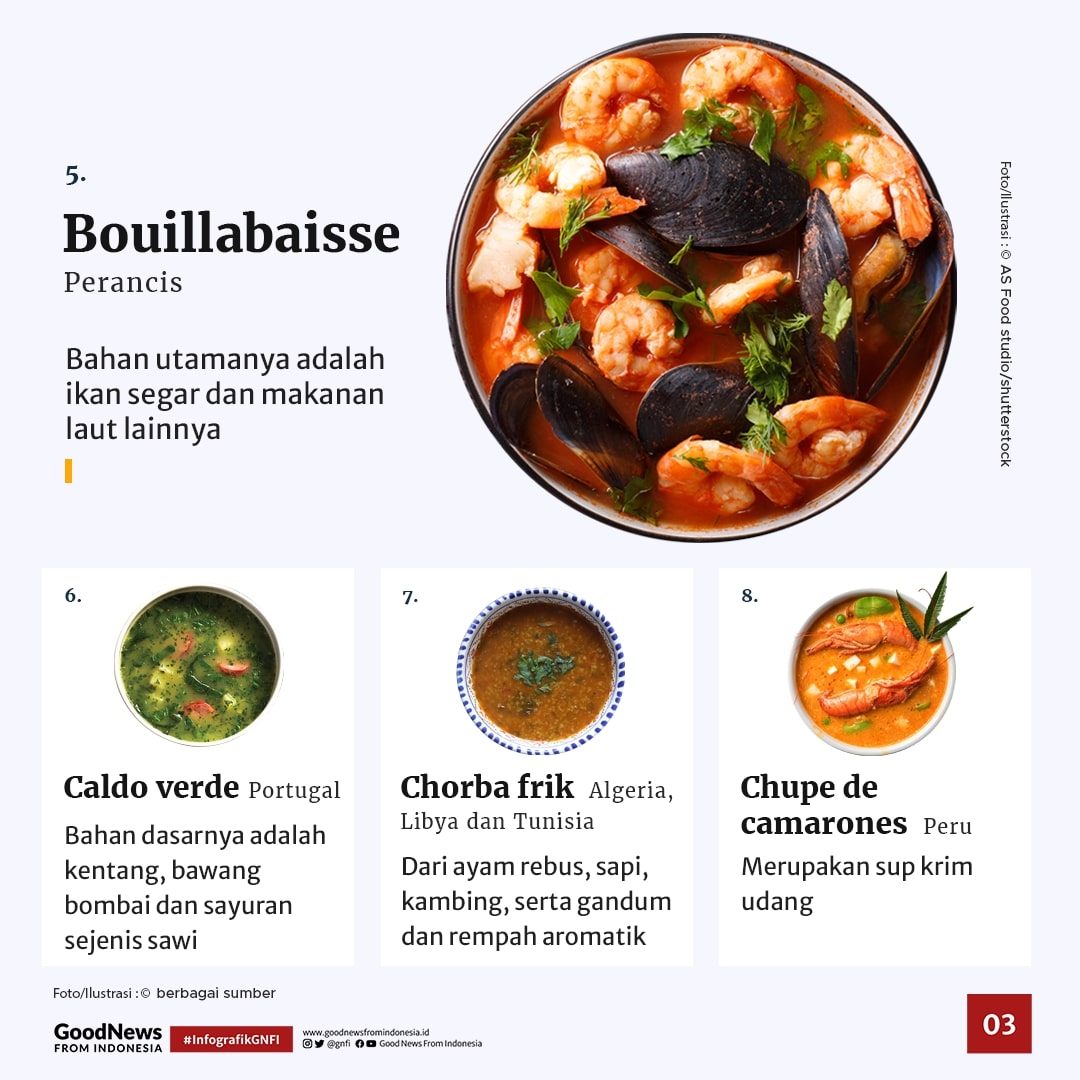 5.

Bouillabaisse
Perancis

Bahan utamanya adalah ikan segar dan makanan laut lainnya

Foto/Ilustrasi : © AS Food studio/shutterstock

6.

Caldo verde Portugal

Bahan dasarnya adalah kentang, bawang bombai dan sayuran sejenis sawi

7.

Chorba frik Algeria, Libya dan Tunisia

Dari ayam rebus, sapi, kambing, serta gandum dan rempah aromatik

8.

Chupe de camarones Peru

Merupakan sup krim udang

Foto/Ilustrasi : © berbagai sumber

GoodNews FROM INDONESIA #InfografikGNFI www.goodnewsfromindonesia.id @gnfi Good News From Indonesia

03