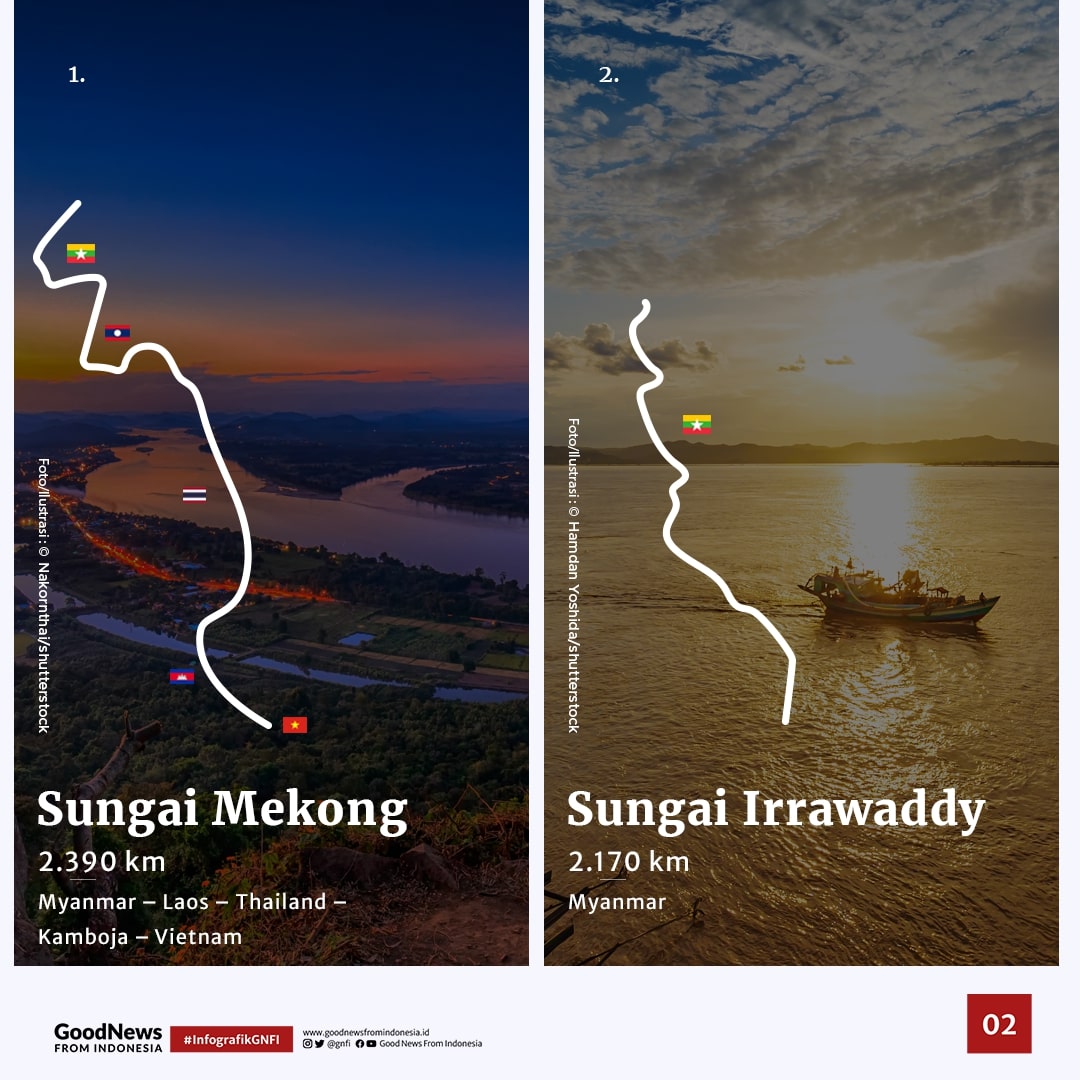 1.

Foto/Ilustrasi : © Nakornthai/shutterstock

Sungai Mekong

2.390 km

Myanmar – Laos – Thailand – Kamboja – Vietnam

2.

Foto/Ilustrasi : © Hamdan Yoshida/shutterstock

Sungai Irrawaddy

2.170 km

Myanmar

GoodNews FROM INDONESIA

#InfografikGNFI

www.goodnewsfromindonesia.id

@gnfi Good News From Indonesia

02